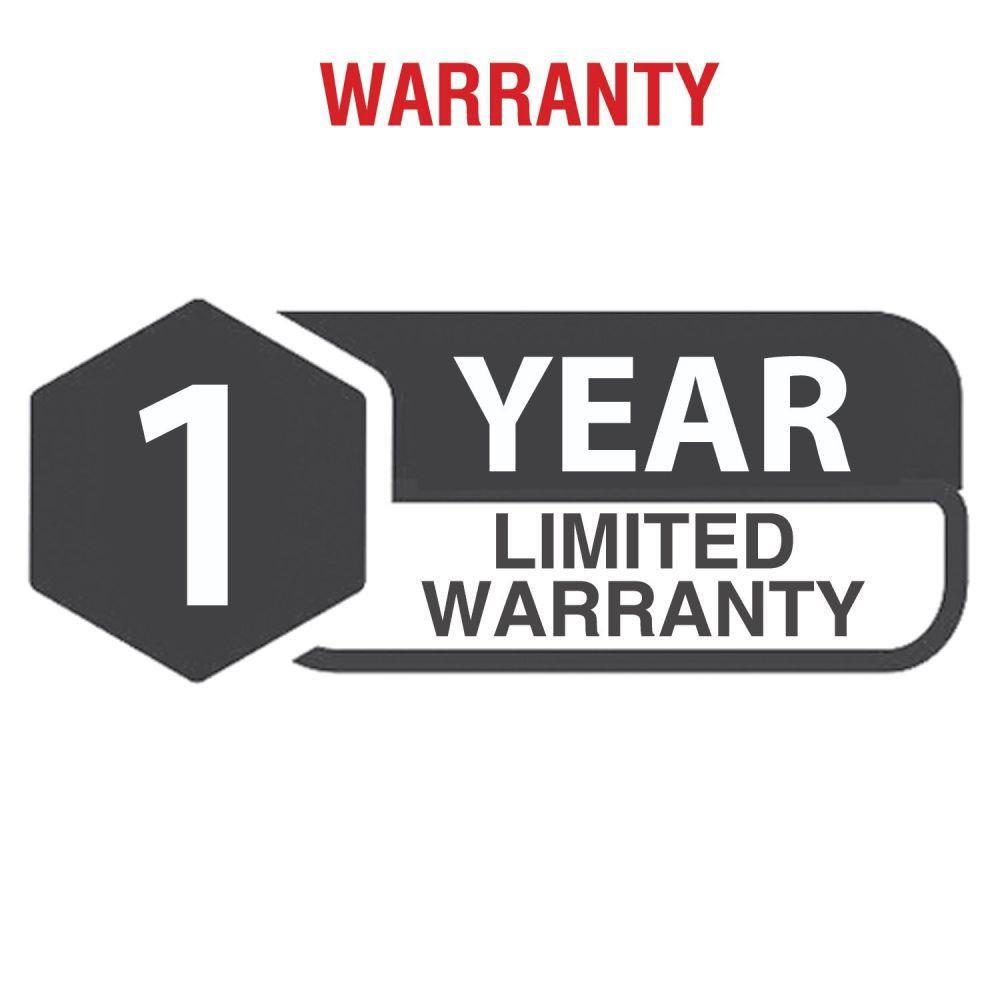 WARRANTY

1 YEAR
LIMITED
WARRANTY