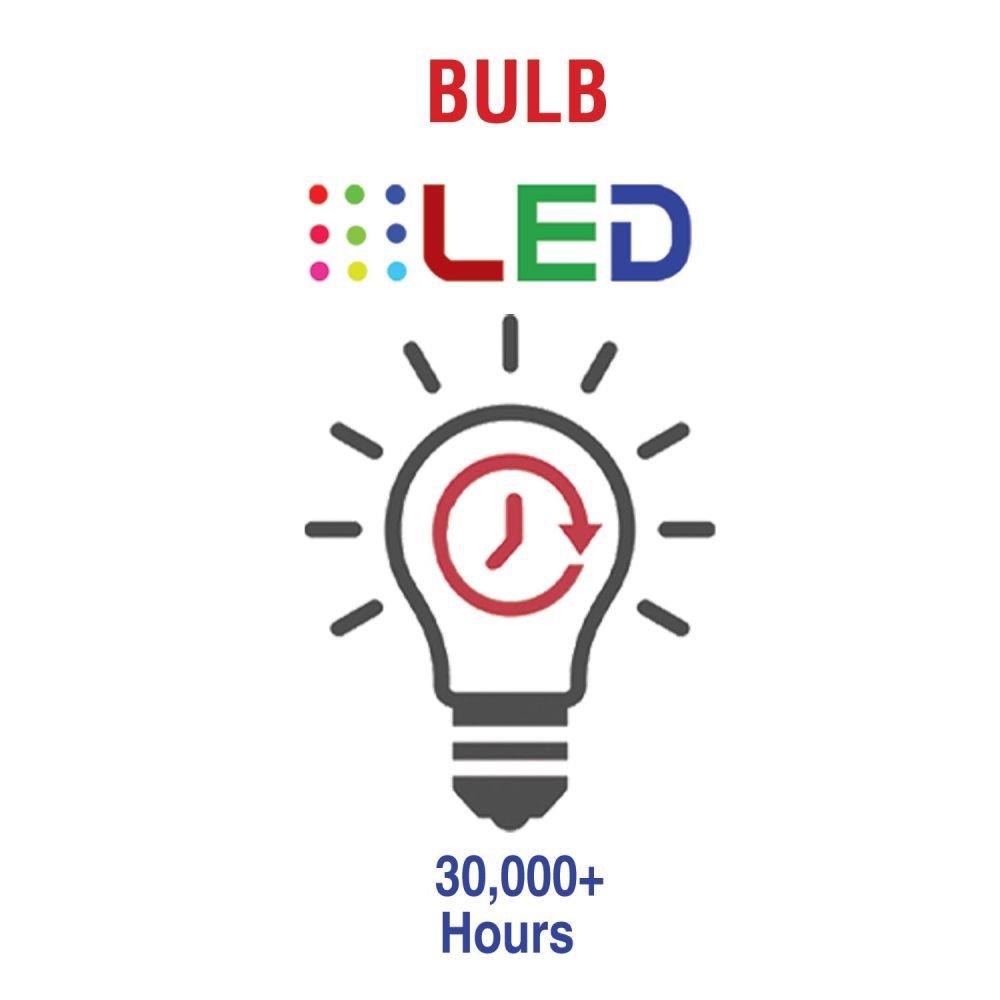 BULB

LED

30,000+
Hours