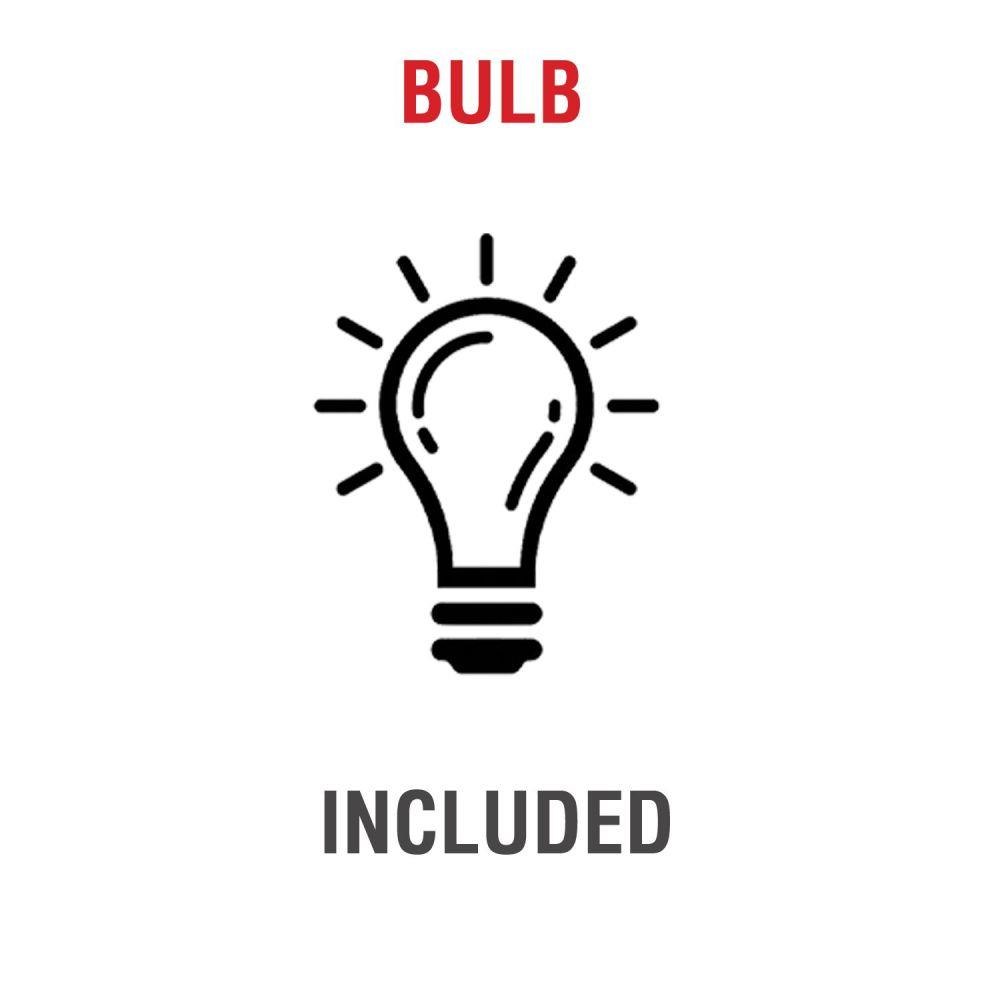 BULB

INCLUDED