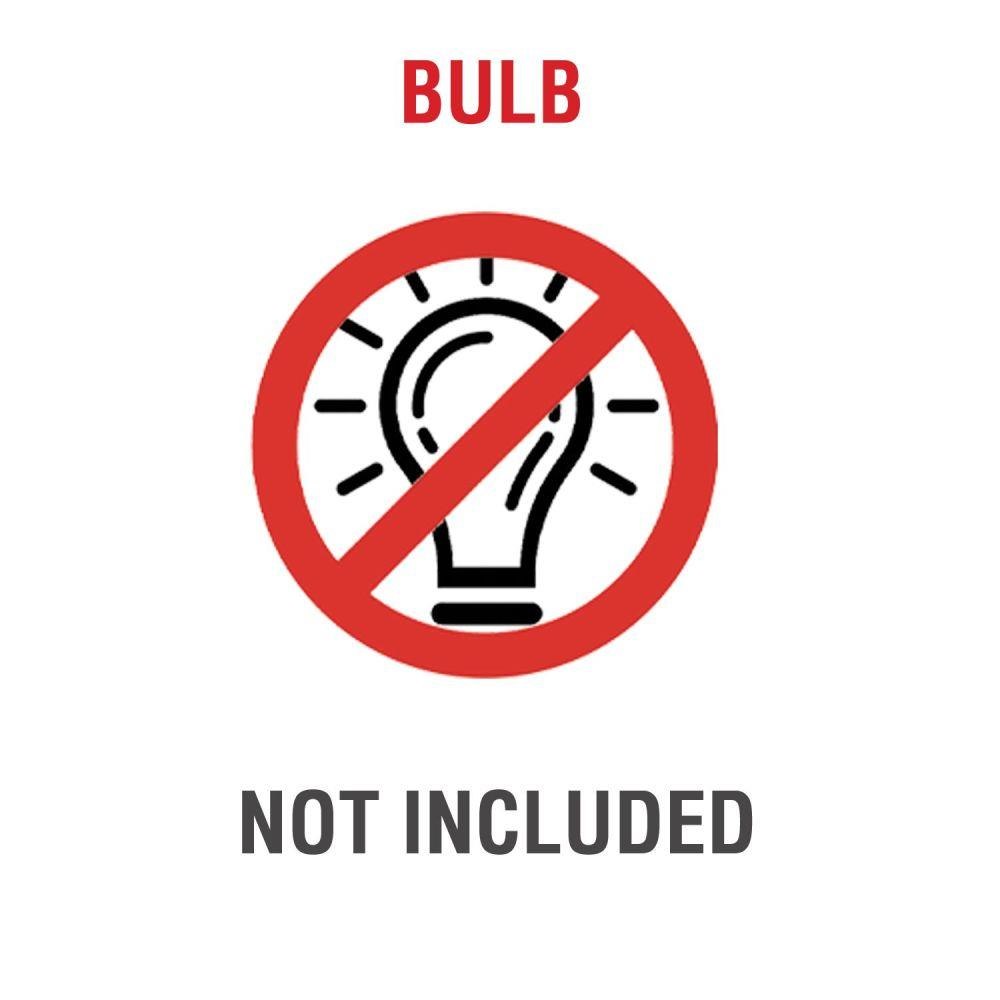 BULB

NOT INCLUDED