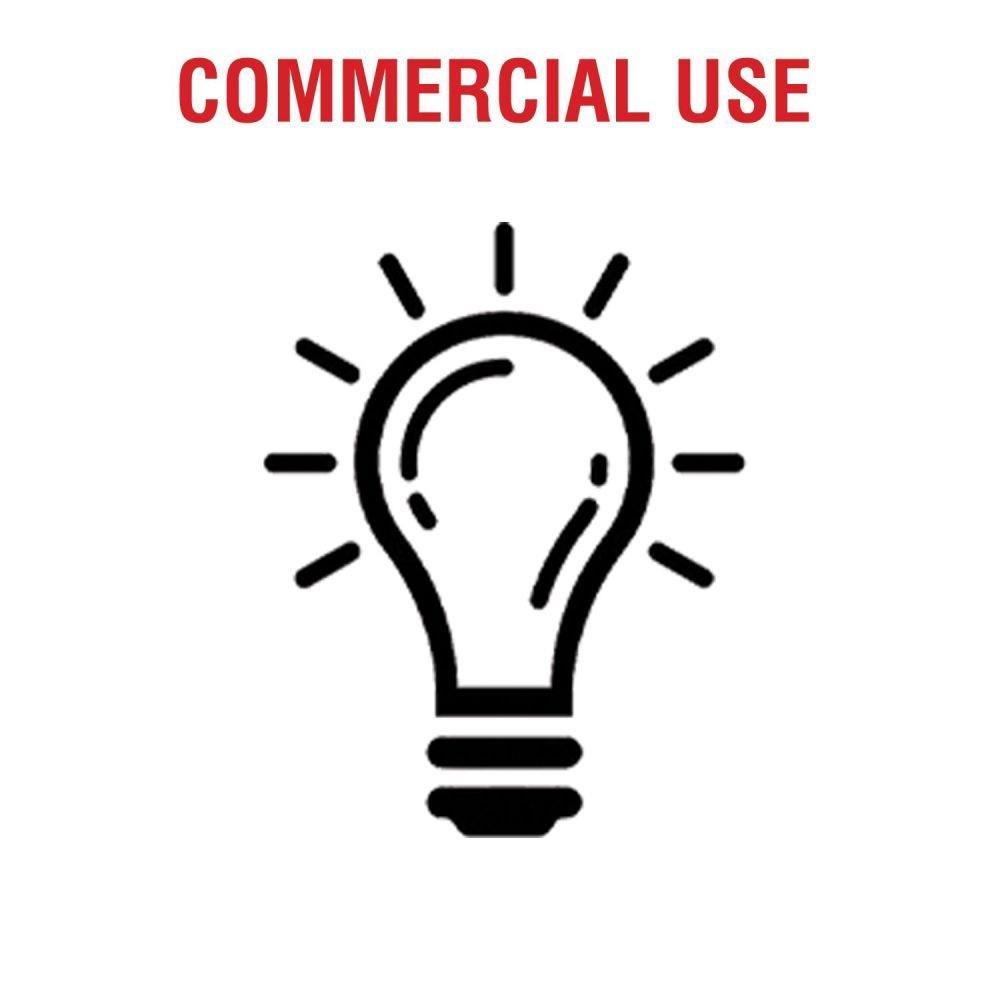 COMMERCIAL USE