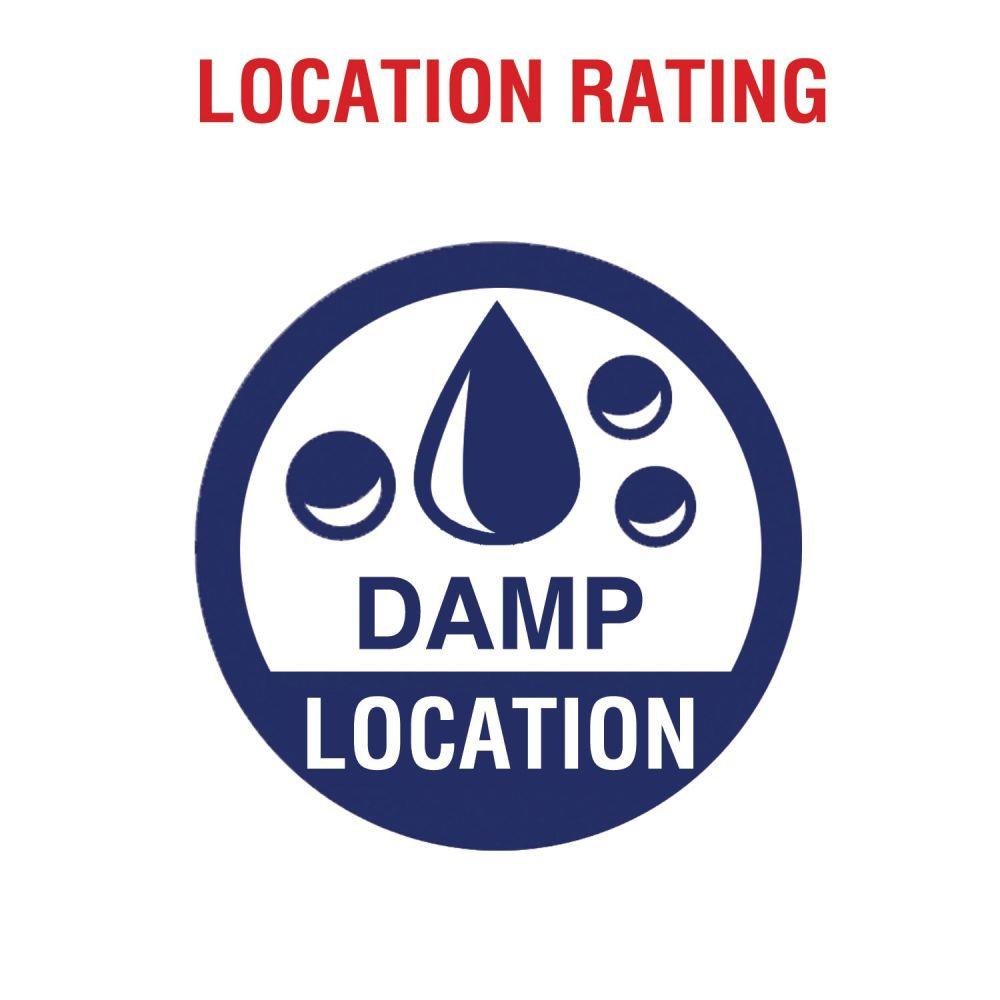 LOCATION RATING

DAMP
LOCATION