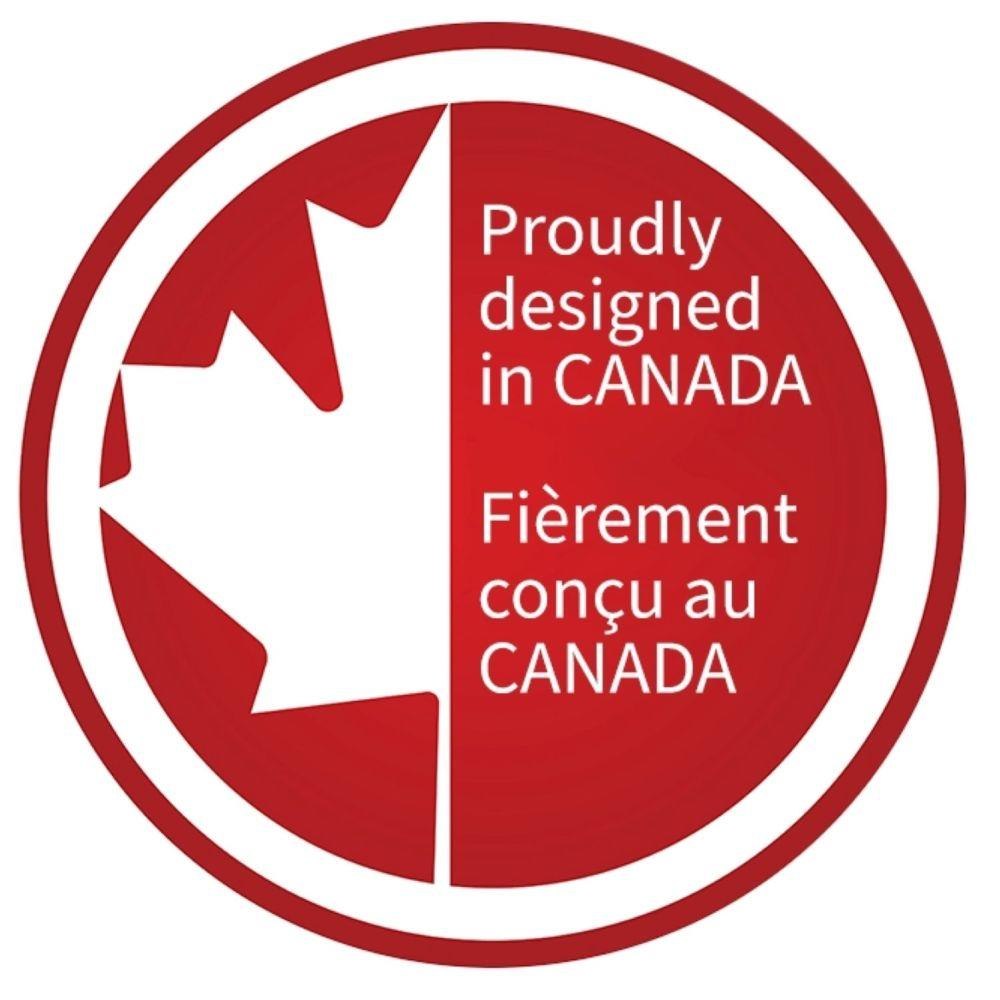 Proudly designed in CANADA

Fièrement conçu au CANADA