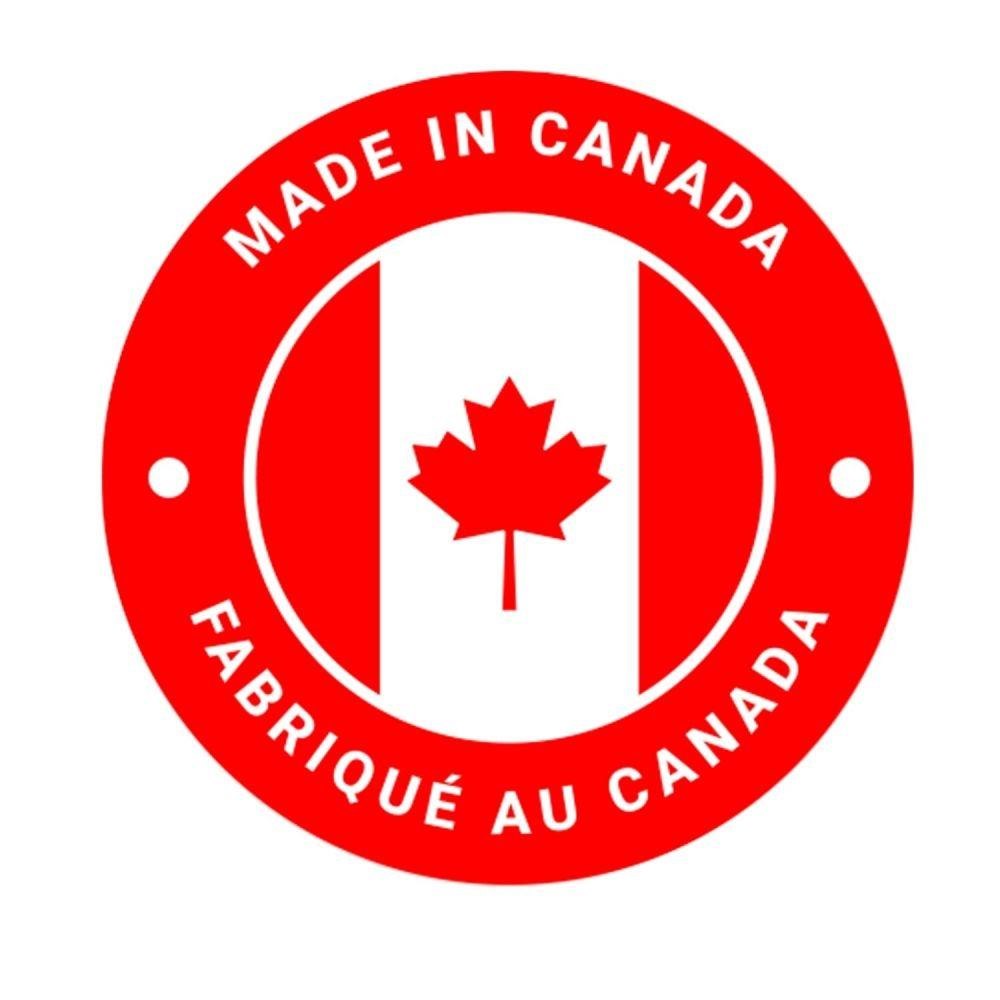 MADE IN CANADA

FABRIQUÉ AU CANADA