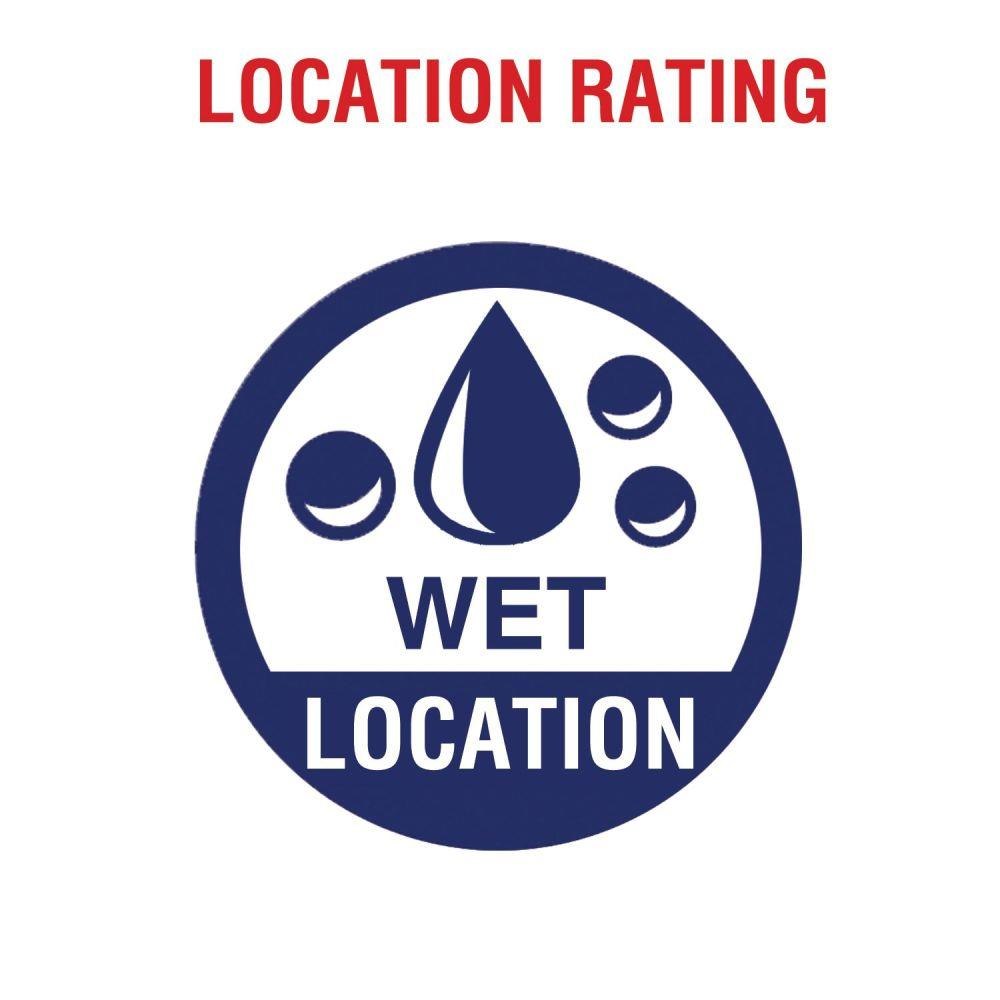 LOCATION RATING

WET
LOCATION