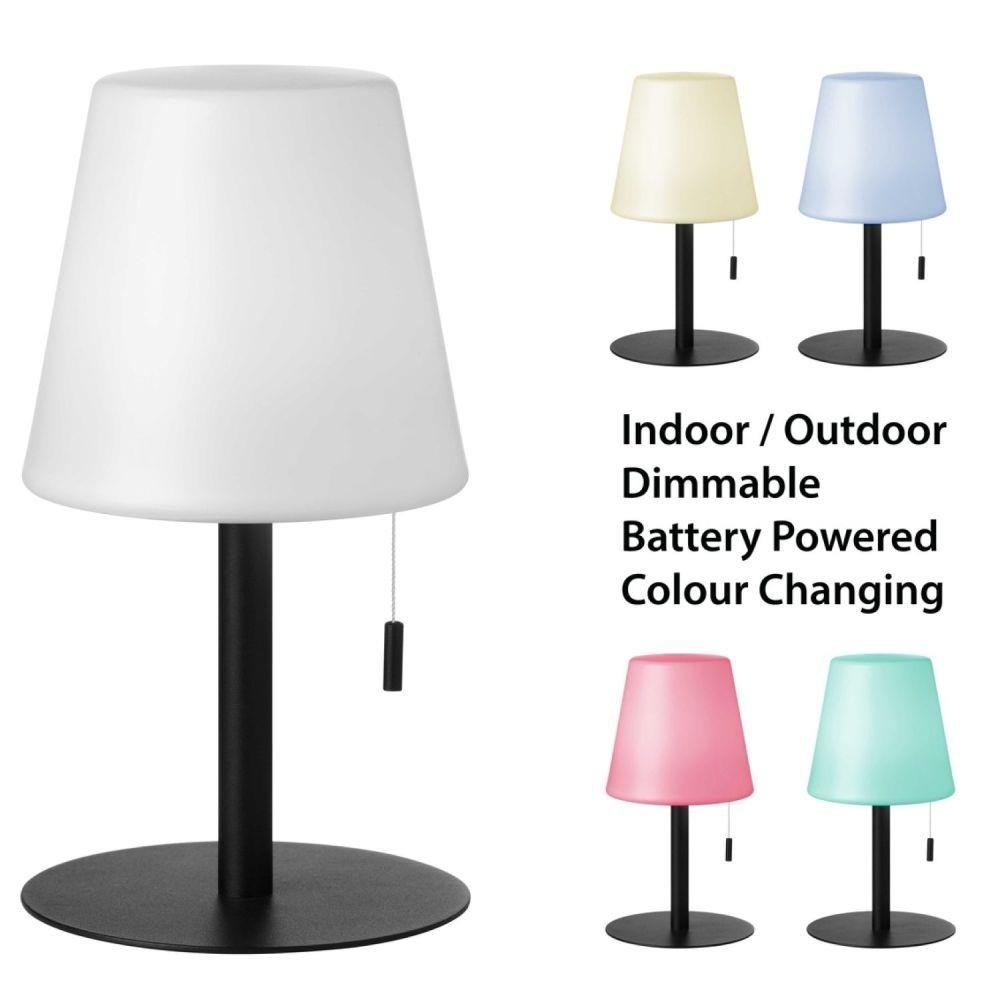 Indoor / Outdoor
Dimmable
Battery Powered
Colour Changing