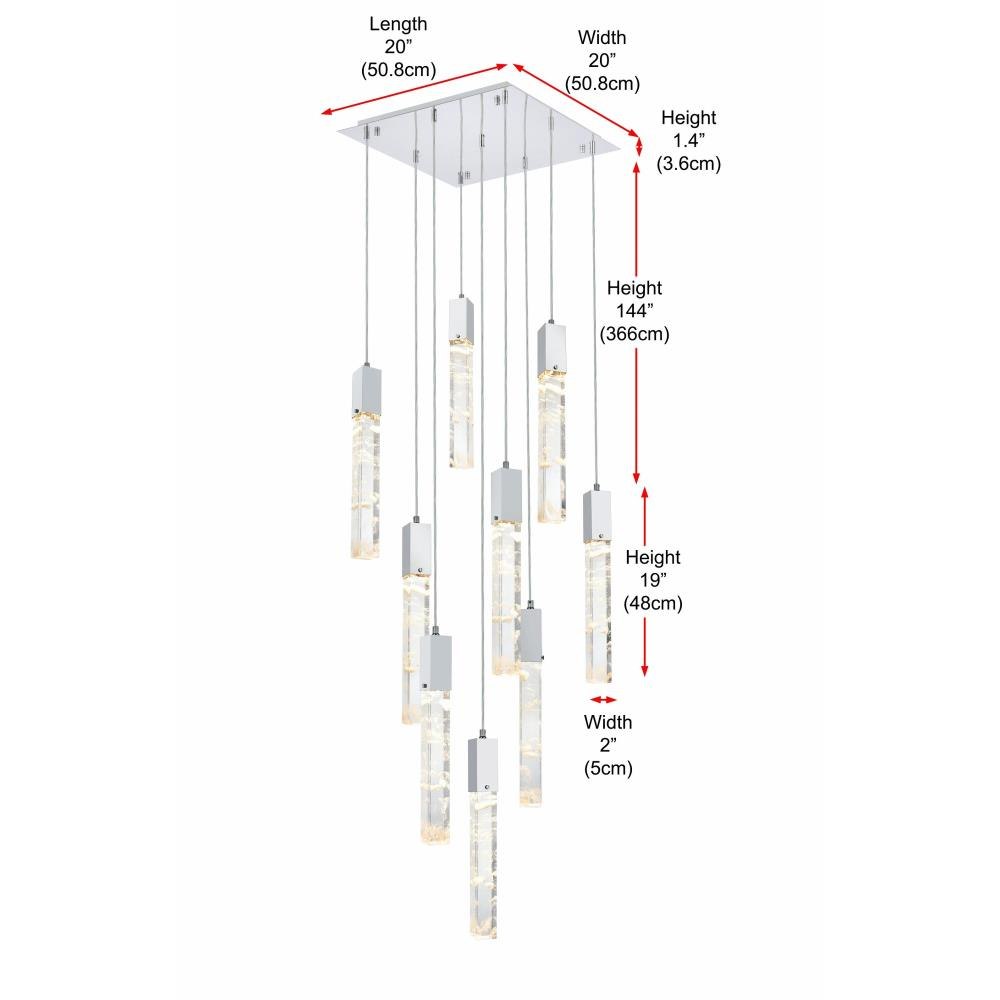 Length
20”
(50.8cm)

Width
20”
(50.8cm)

Height
1.4”
(3.6cm)

Height
144”
(366cm)

Height
19”
(48cm)

Width
2”
(5cm)