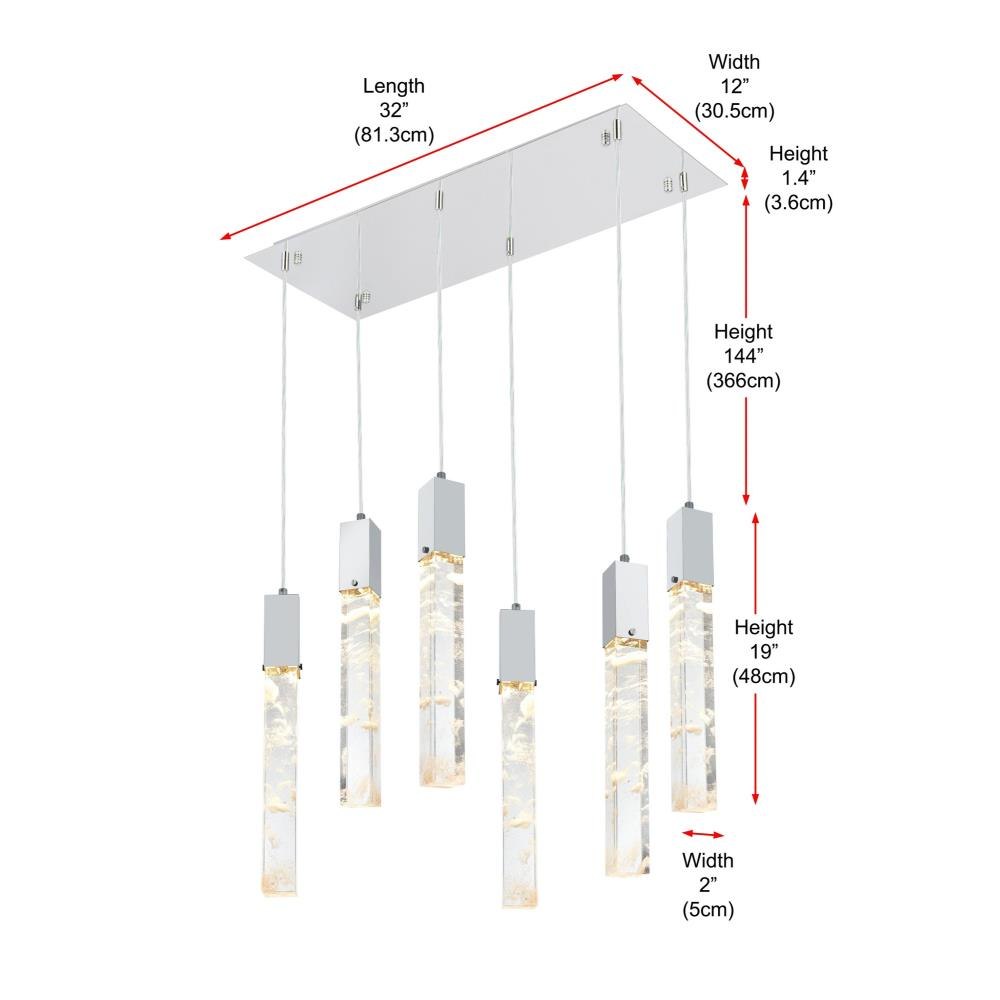 Length
32”
(81.3cm)

Width
12”
(30.5cm)

Height
1.4”
(3.6cm)

Height
144”
(366cm)

Height
19”
(48cm)

Width
2”
(5cm)