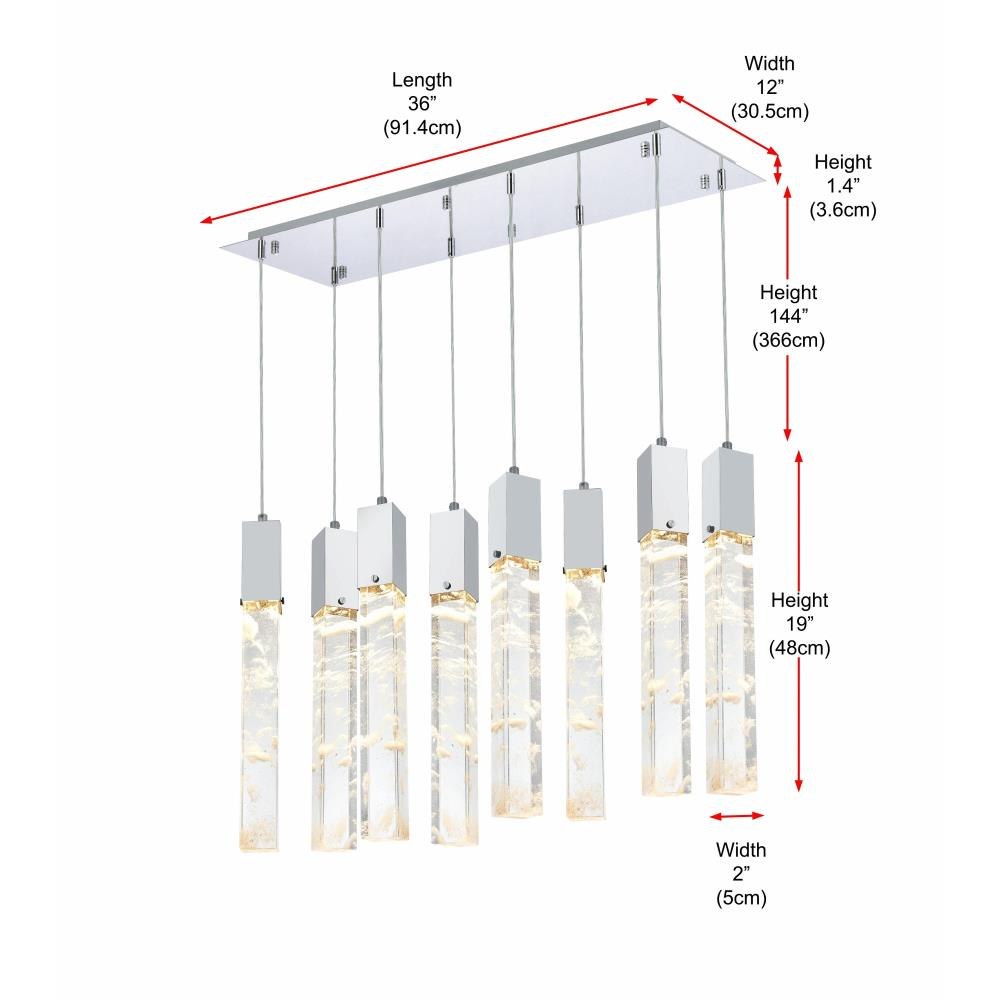 Length
36”
(91.4cm)

Width
12”
(30.5cm)

Height
1.4”
(3.6cm)

Height
144”
(366cm)

Height
19”
(48cm)

Width
2”
(5cm)