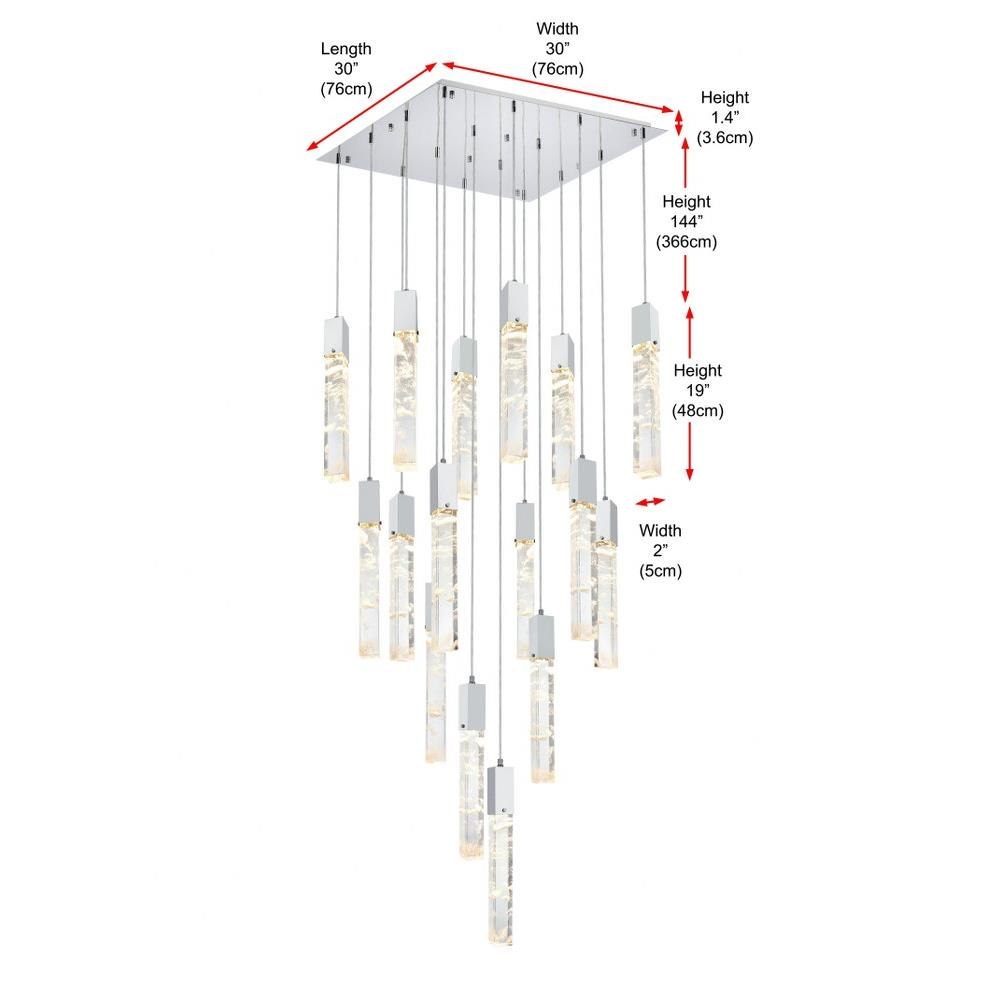 Length
30”
(76cm)

Width
30”
(76cm)

Height
1.4”
(3.6cm)

Height
144”
(366cm)

Height
19”
(48cm)

Width
2”
(5cm)