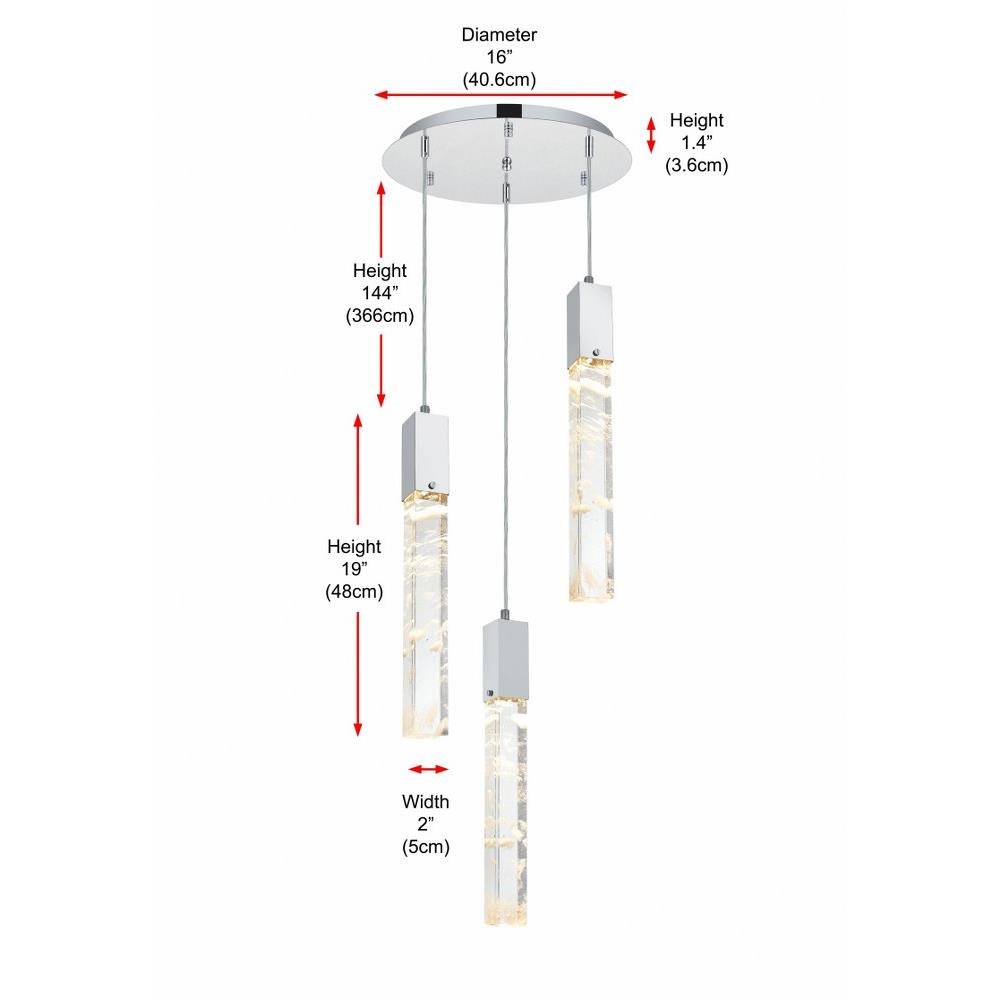 Diameter
16”
(40.6cm)

Height
1.4”
(3.6cm)

Height
144”
(366cm)

Height
19”
(48cm)

Width
2”
(5cm)