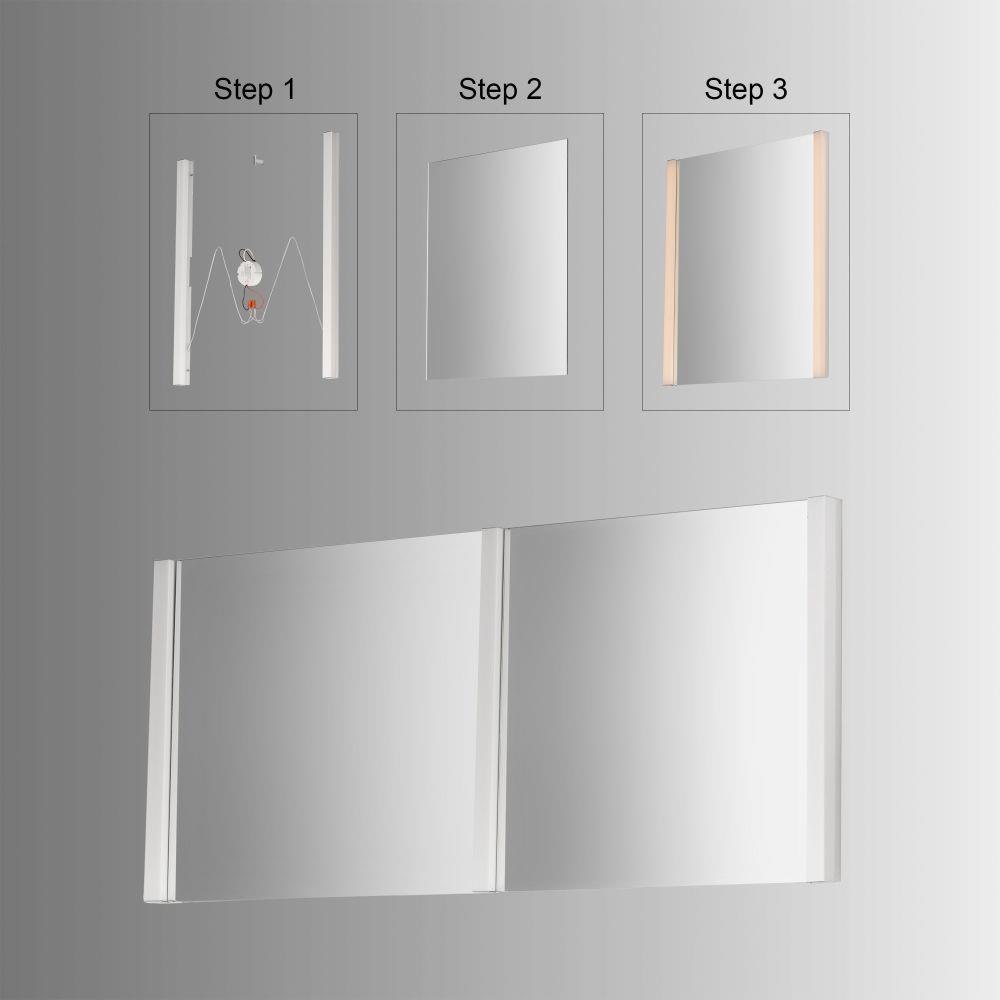 Step 1

Step 2

Step 3