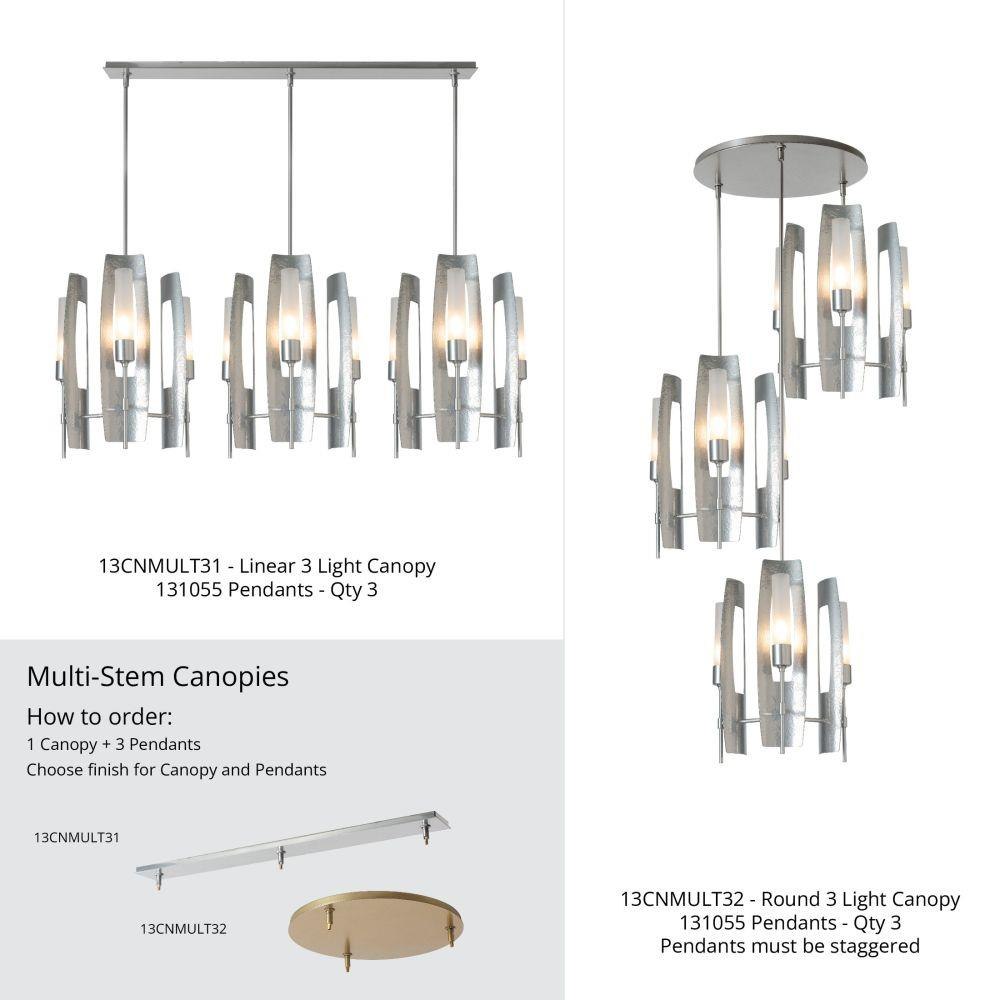 13CNMULT31 - Linear 3 Light Canopy
131055 Pendants - Qty 3

Multi-Stem Canopies

How to order:

1 Canopy + 3 Pendants

Choose finish for Canopy and Pendants

13CNMULT31

13CNMULT32

13CNMULT32 - Round 3 Light Canopy
131055 Pendants - Qty 3
Pendants must be staggered