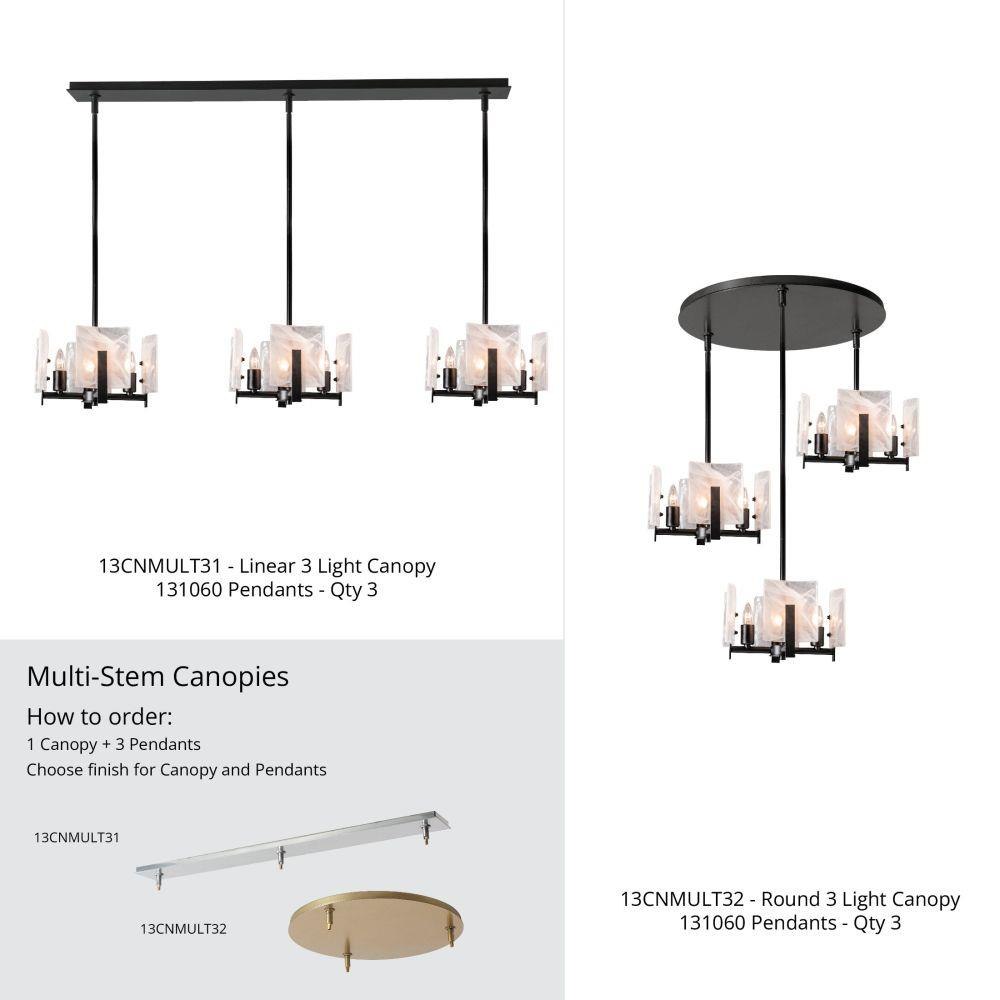 13CNMULT31 - Linear 3 Light Canopy
131060 Pendants - Qty 3

Multi-Stem Canopies

How to order:

1 Canopy + 3 Pendants

Choose finish for Canopy and Pendants

13CNMULT31

13CNMULT32

13CNMULT32 - Round 3 Light Canopy
131060 Pendants - Qty 3