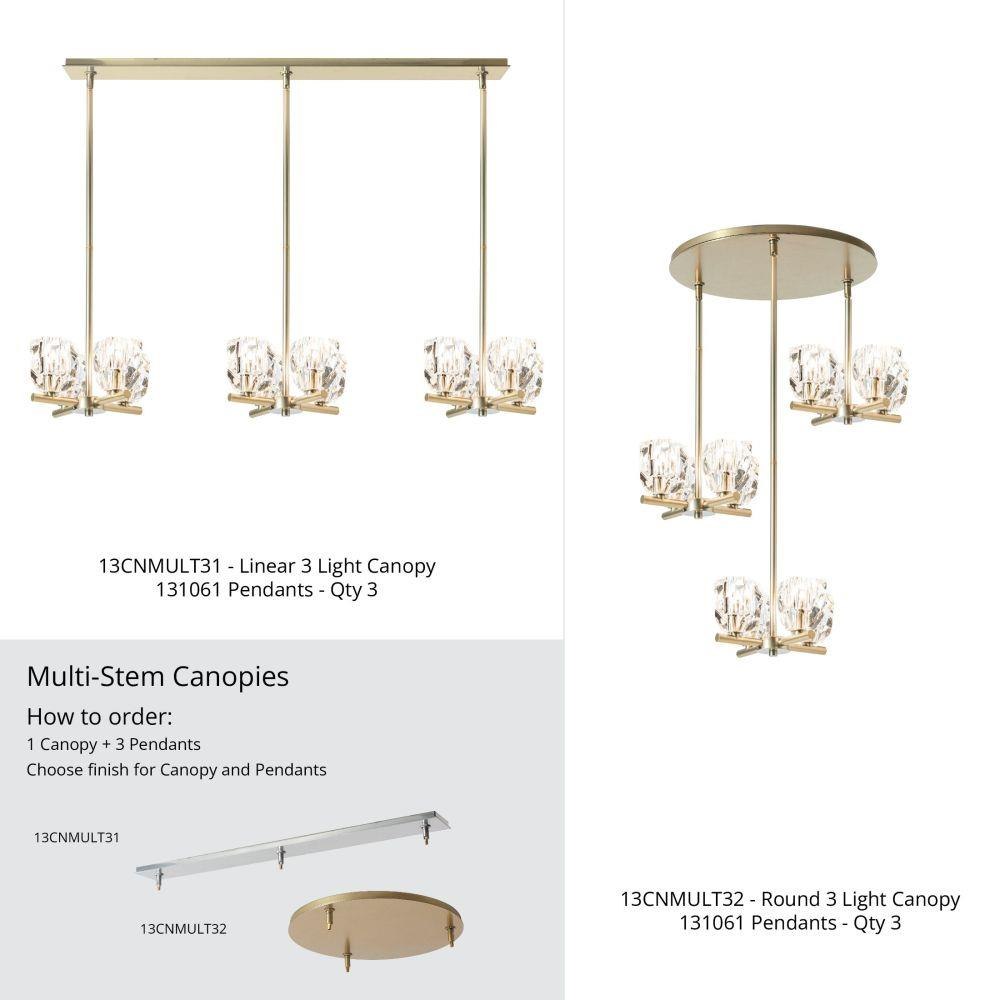 13CNMULT31 - Linear 3 Light Canopy
131061 Pendants - Qty 3

Multi-Stem Canopies

How to order:

1 Canopy + 3 Pendants

Choose finish for Canopy and Pendants

13CNMULT31

13CNMULT32

13CNMULT32 - Round 3 Light Canopy
131061 Pendants - Qty 3