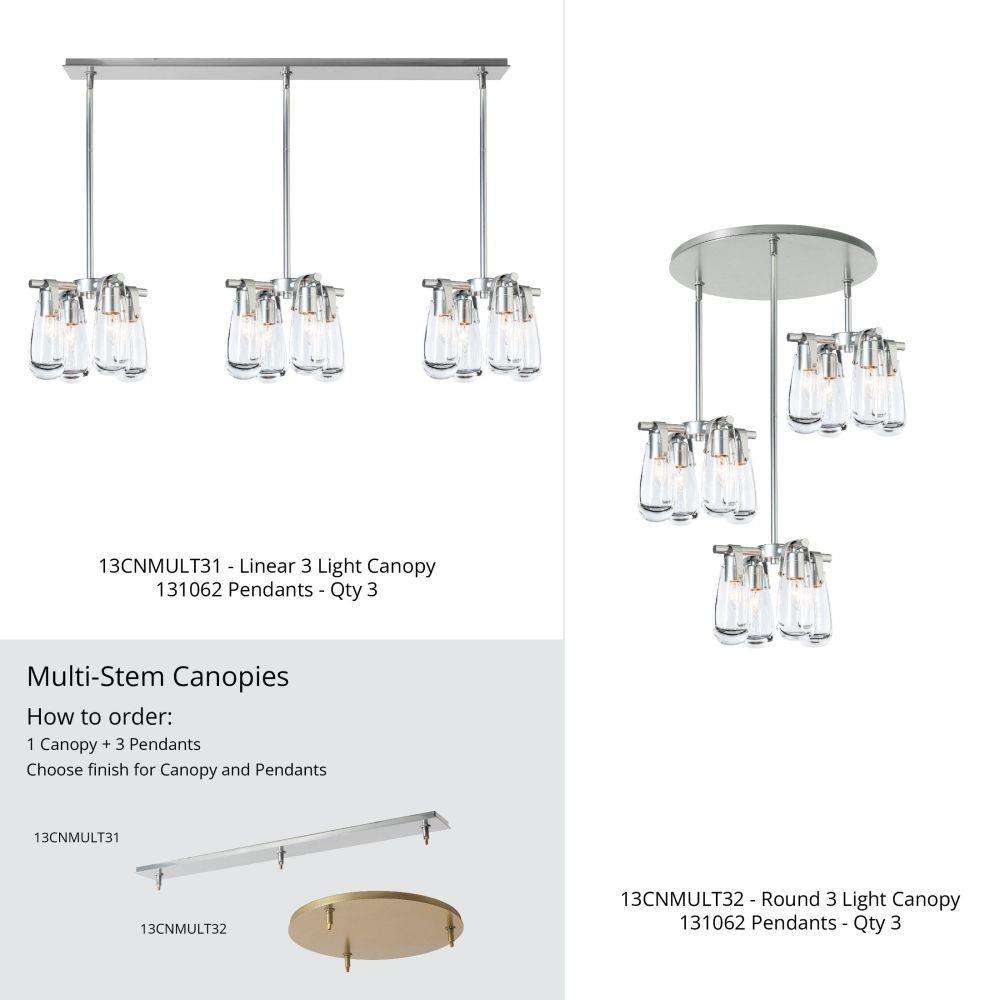 13CNMULT31 - Linear 3 Light Canopy
131062 Pendants - Qty 3

Multi-Stem Canopies

How to order:

1 Canopy + 3 Pendants

Choose finish for Canopy and Pendants

13CNMULT31

13CNMULT32

13CNMULT32 - Round 3 Light Canopy
131062 Pendants - Qty 3