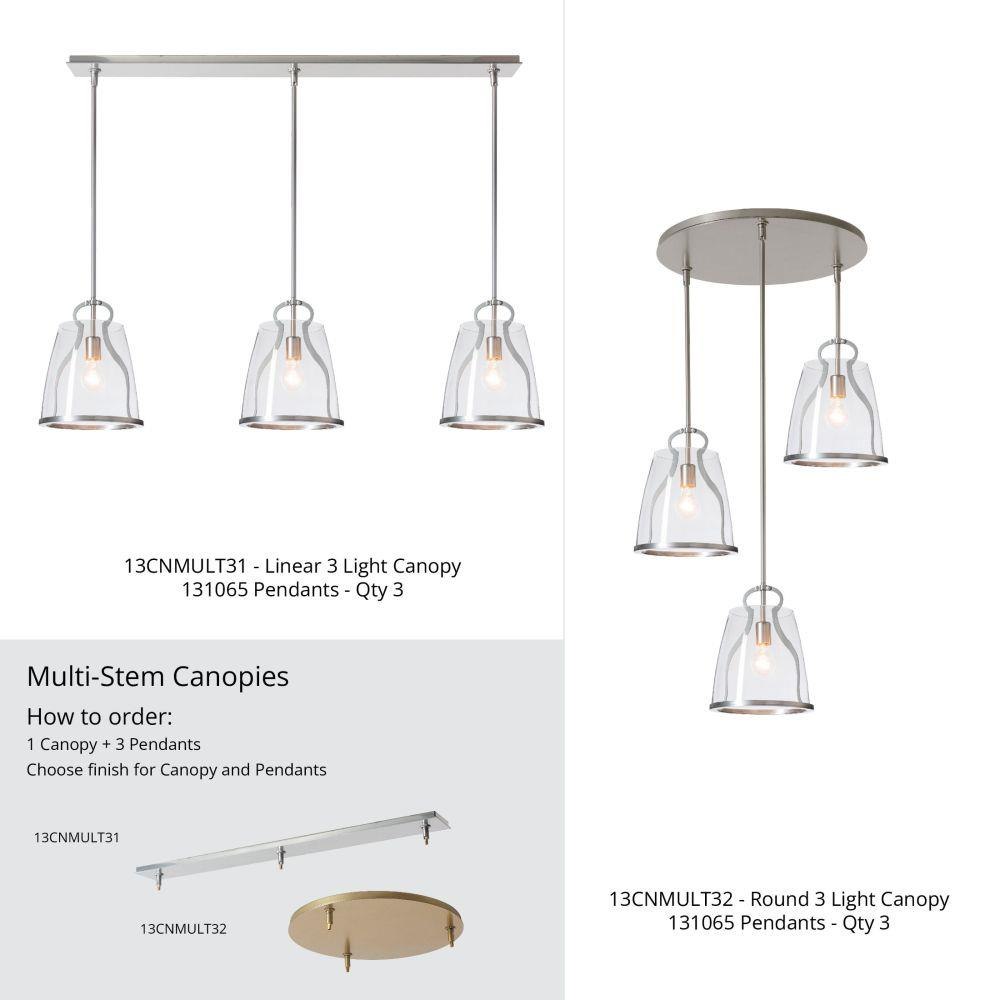 13CNMULT31 - Linear 3 Light Canopy
131065 Pendants - Qty 3

Multi-Stem Canopies

How to order:

1 Canopy + 3 Pendants
Choose finish for Canopy and Pendants

13CNMULT31

13CNMULT32

13CNMULT32 - Round 3 Light Canopy
131065 Pendants - Qty 3