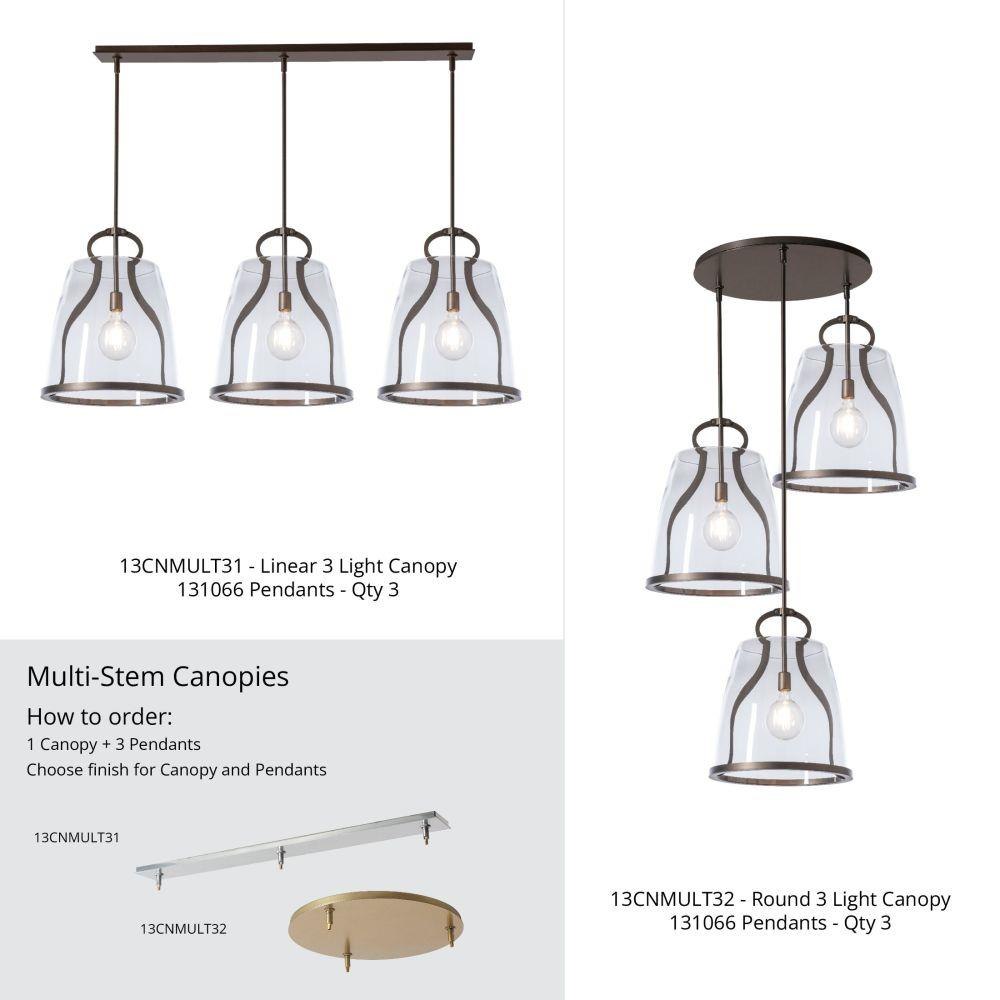 13CNMULT31 - Linear 3 Light Canopy
131066 Pendants - Qty 3

Multi-Stem Canopies

How to order:

1 Canopy + 3 Pendants
Choose finish for Canopy and Pendants

13CNMULT31

13CNMULT32

13CNMULT32 - Round 3 Light Canopy
131066 Pendants - Qty 3