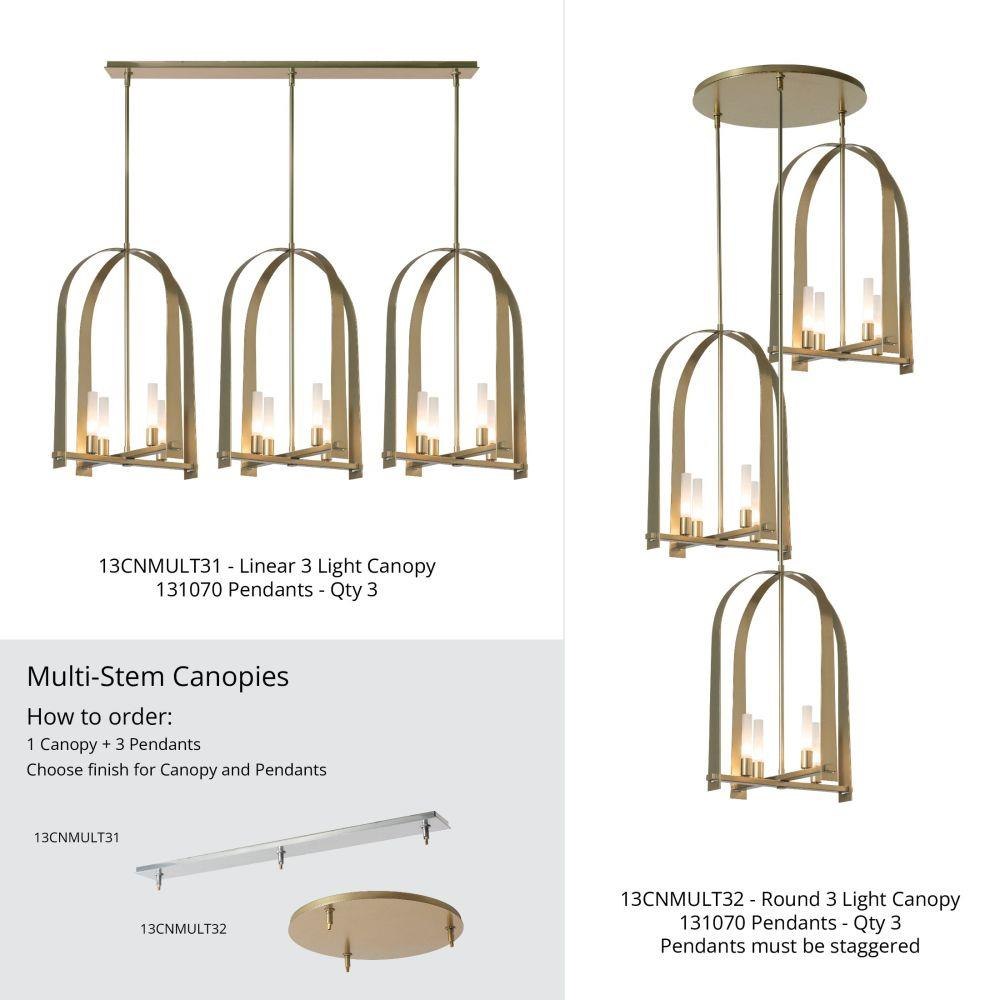 13CNMULT31 - Linear 3 Light Canopy
131070 Pendants - Qty 3

Multi-Stem Canopies

How to order:

1 Canopy + 3 Pendants
Choose finish for Canopy and Pendants

13CNMULT31

13CNMULT32

13CNMULT32 - Round 3 Light Canopy
131070 Pendants - Qty 3
Pendants must be staggered