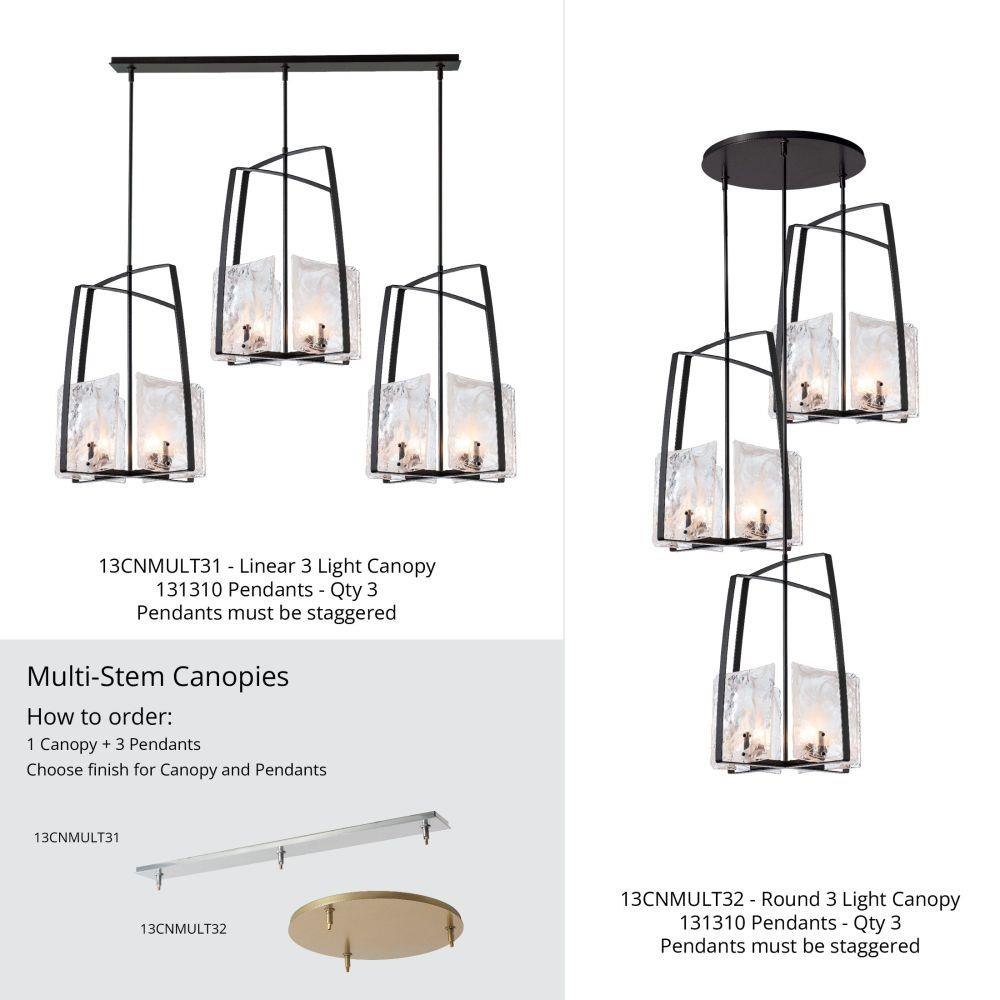 13CNMULT31 - Linear 3 Light Canopy
131310 Pendants - Qty 3
Pendants must be staggered

Multi-Stem Canopies

How to order:
1 Canopy + 3 Pendants
Choose finish for Canopy and Pendants

13CNMULT31

13CNMULT32

13CNMULT32 - Round 3 Light Canopy
131310 Pendants - Qty 3
Pendants must be staggered