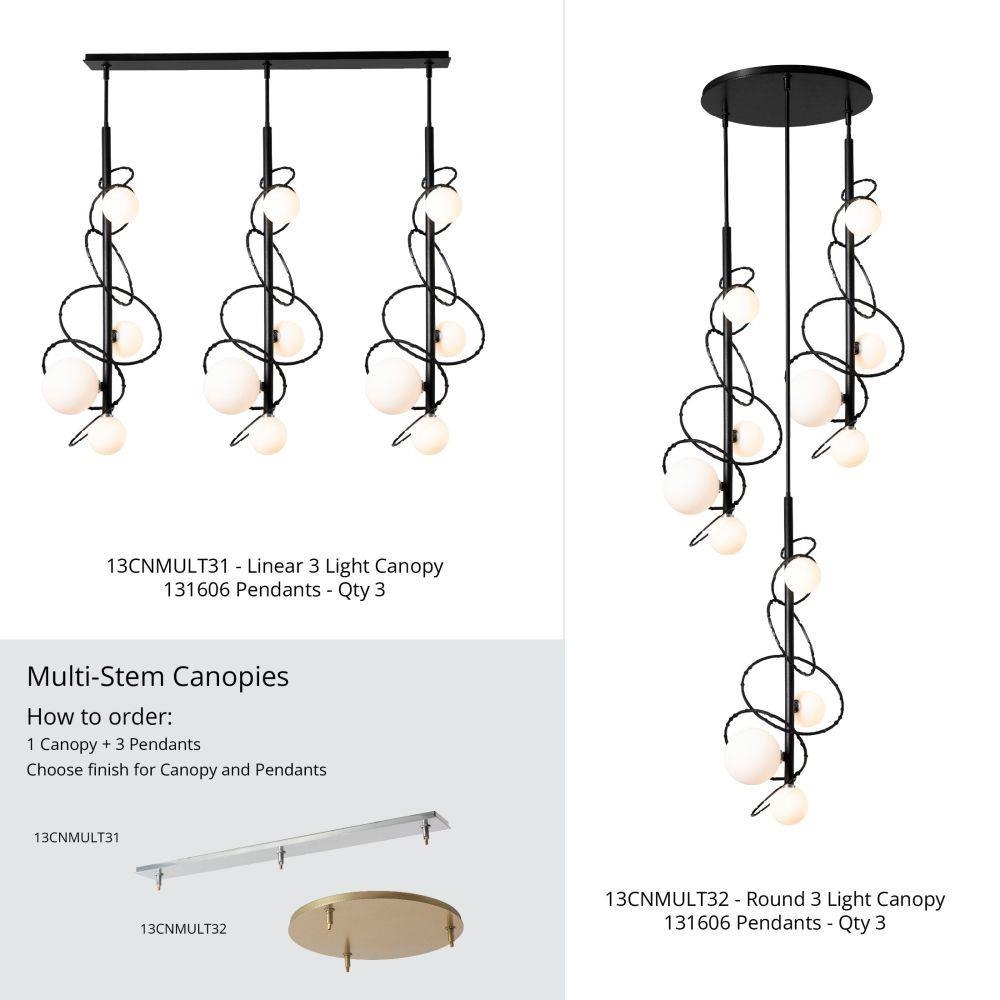 13CNMULT31 - Linear 3 Light Canopy
131606 Pendants - Qty 3

Multi-Stem Canopies

How to order:

1 Canopy + 3 Pendants
Choose finish for Canopy and Pendants

13CNMULT31

13CNMULT32

13CNMULT32 - Round 3 Light Canopy
131606 Pendants - Qty 3