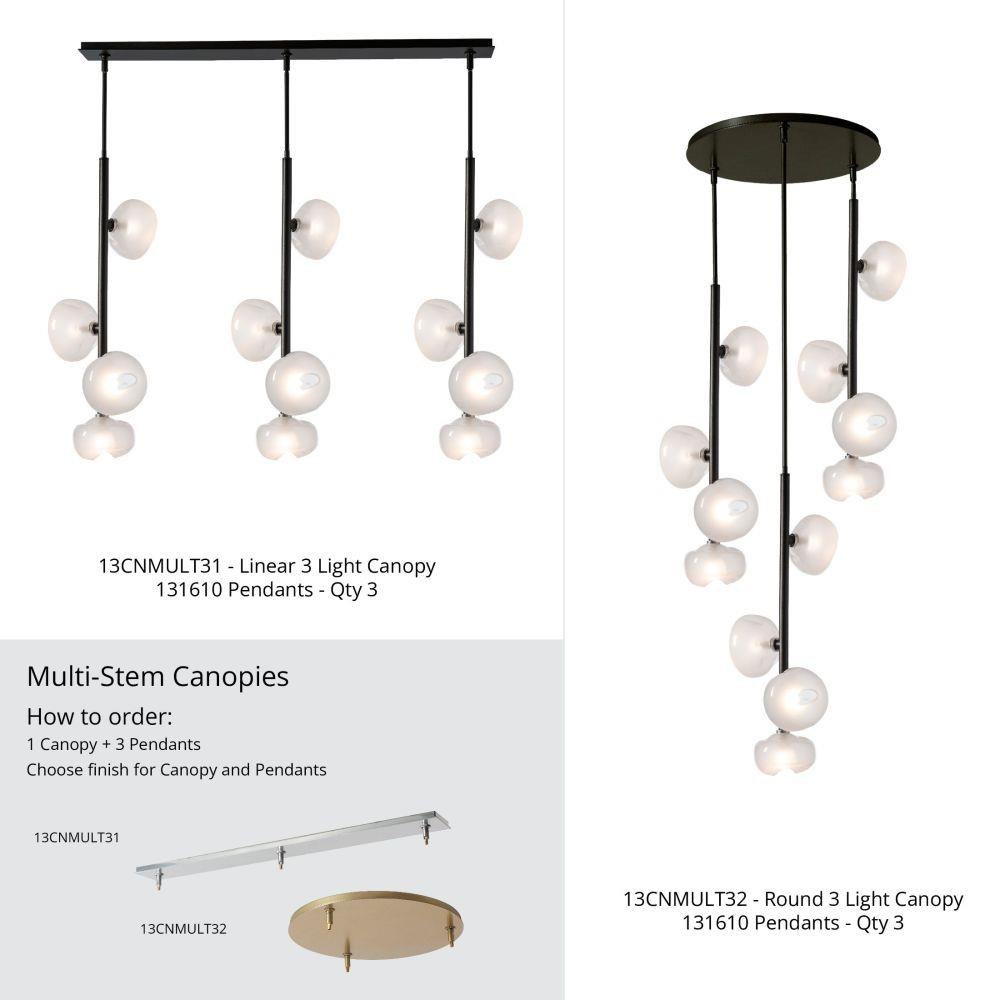 13CNMULT31 - Linear 3 Light Canopy
131610 Pendants - Qty 3

Multi-Stem Canopies

How to order:
1 Canopy + 3 Pendants
Choose finish for Canopy and Pendants

13CNMULT31

13CNMULT32

13CNMULT32 - Round 3 Light Canopy
131610 Pendants - Qty 3