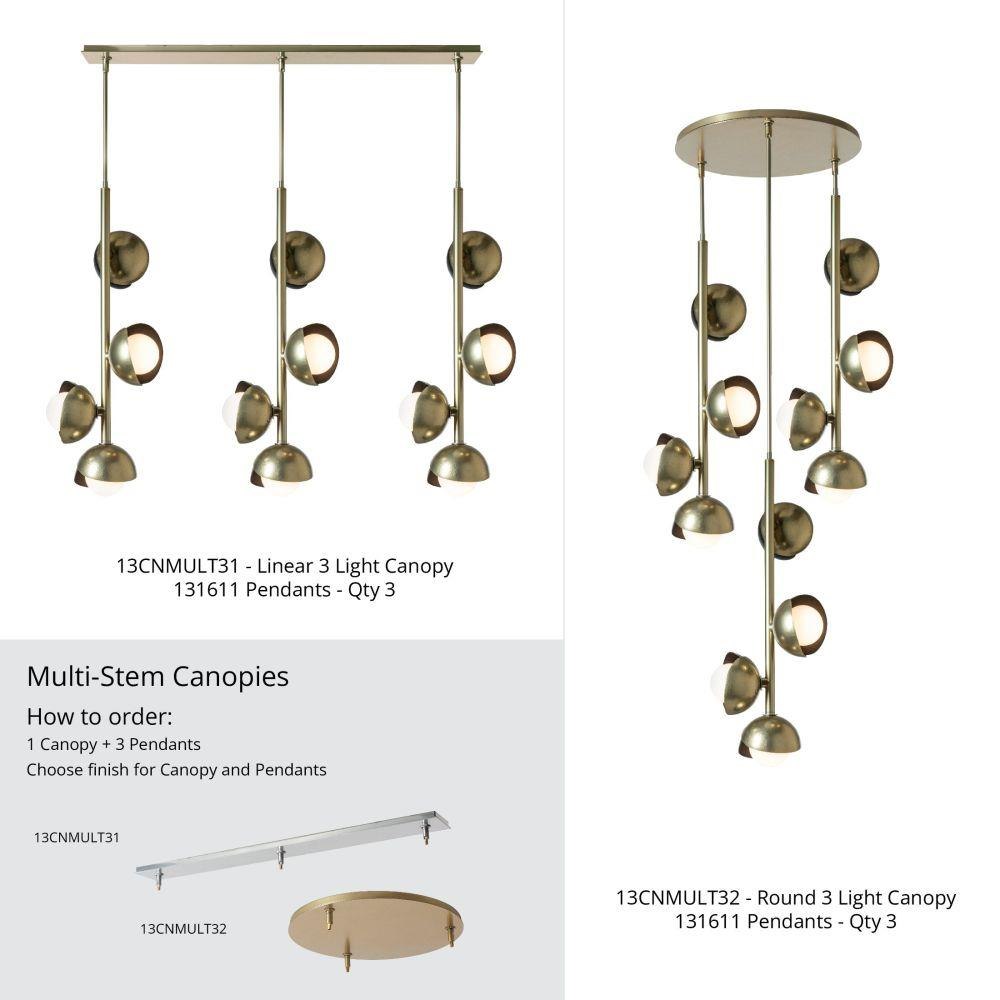 13CNMULT31 - Linear 3 Light Canopy
131611 Pendants - Qty 3

Multi-Stem Canopies

How to order:
1 Canopy + 3 Pendants
Choose finish for Canopy and Pendants

13CNMULT31

13CNMULT32

13CNMULT32 - Round 3 Light Canopy
131611 Pendants - Qty 3