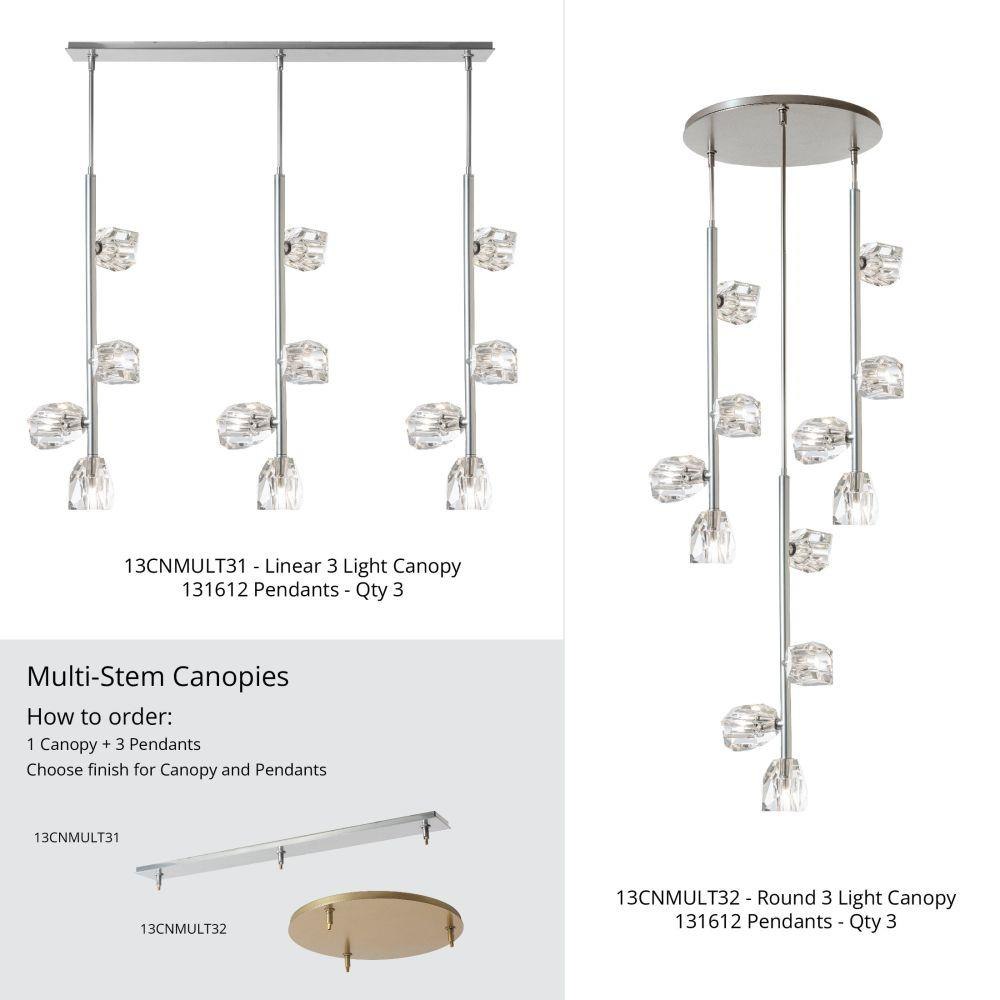 13CNMULT31 - Linear 3 Light Canopy
131612 Pendants - Qty 3

Multi-Stem Canopies

How to order:
1 Canopy + 3 Pendants
Choose finish for Canopy and Pendants

13CNMULT31

13CNMULT32

13CNMULT32 - Round 3 Light Canopy
131612 Pendants - Qty 3