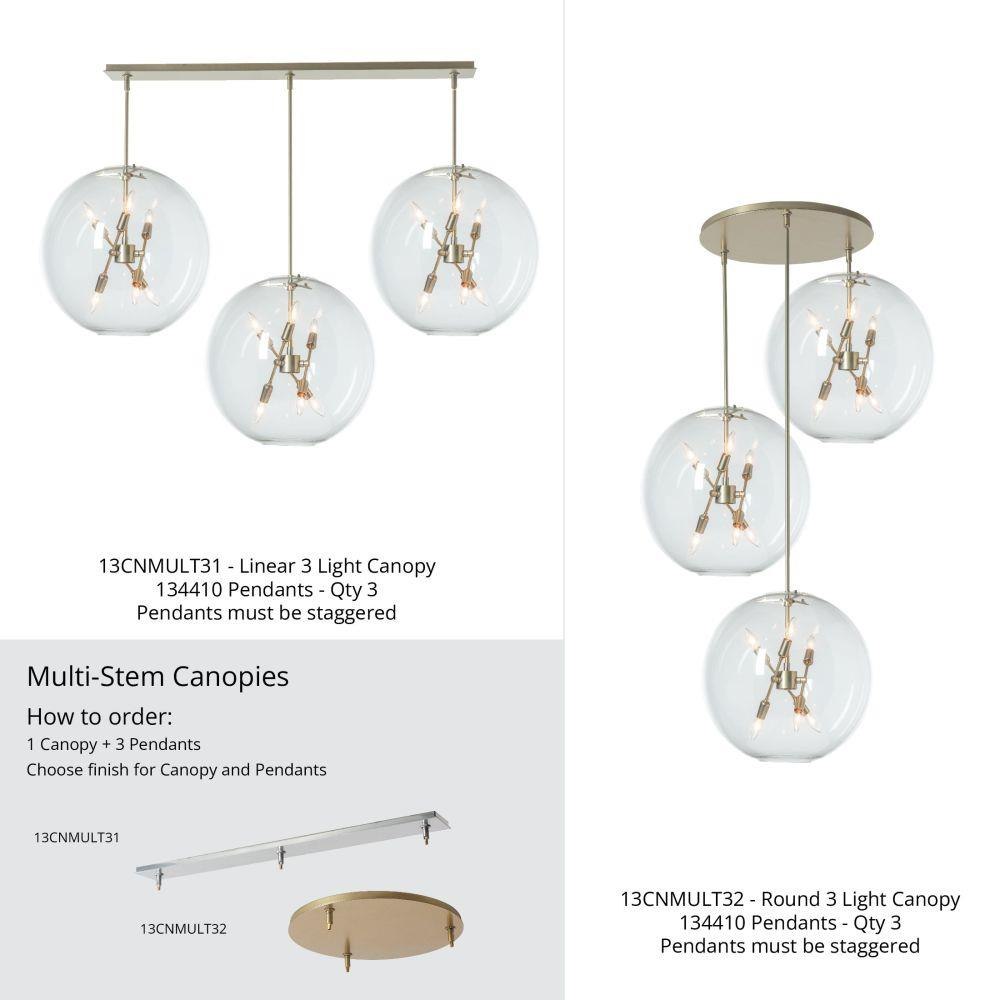 13CNMULT31 - Linear 3 Light Canopy
134410 Pendants - Qty 3
Pendants must be staggered

Multi-Stem Canopies

How to order:

1 Canopy + 3 Pendants

Choose finish for Canopy and Pendants

13CNMULT31

13CNMULT32

13CNMULT32 - Round 3 Light Canopy
134410 Pendants - Qty 3
Pendants must be staggered