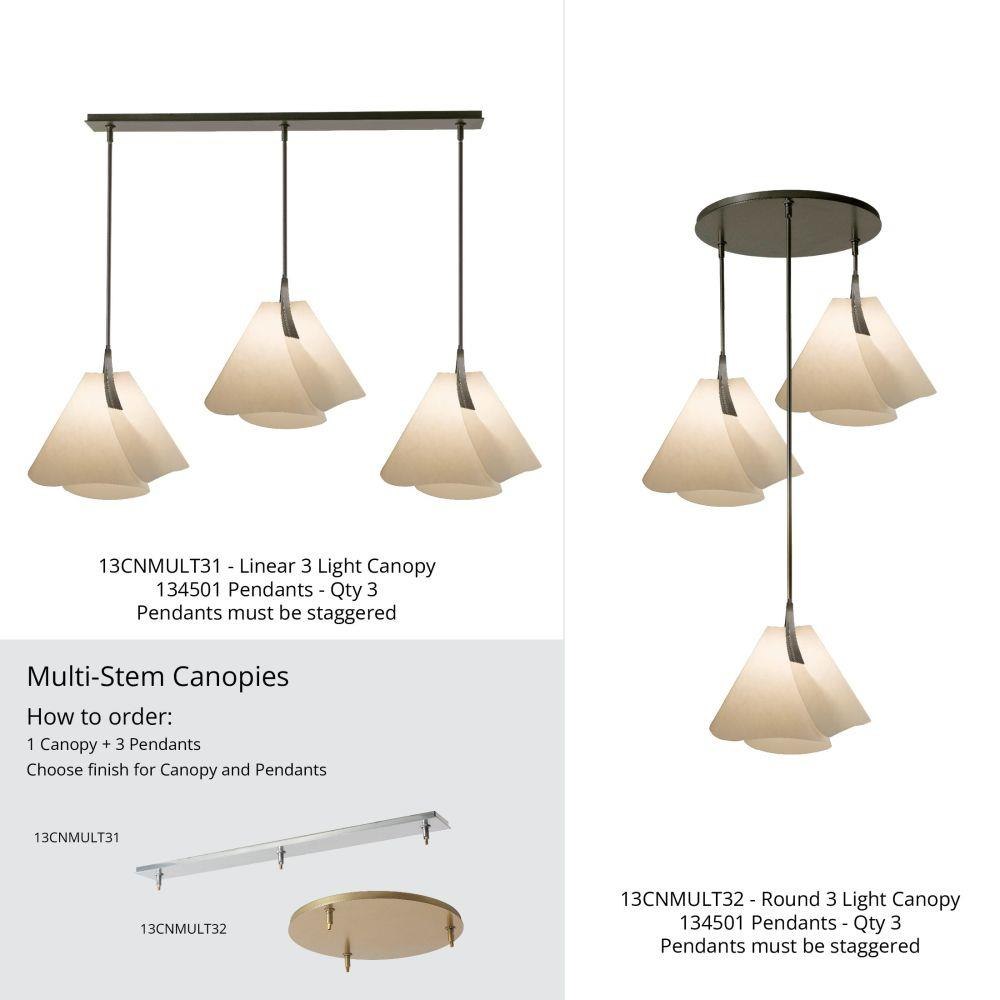 13CNMULT31 - Linear 3 Light Canopy
134501 Pendants - Qty 3
Pendants must be staggered

Multi-Stem Canopies

How to order:
1 Canopy + 3 Pendants
Choose finish for Canopy and Pendants

13CNMULT31

13CNMULT32

13CNMULT32 - Round 3 Light Canopy
134501 Pendants - Qty 3
Pendants must be staggered