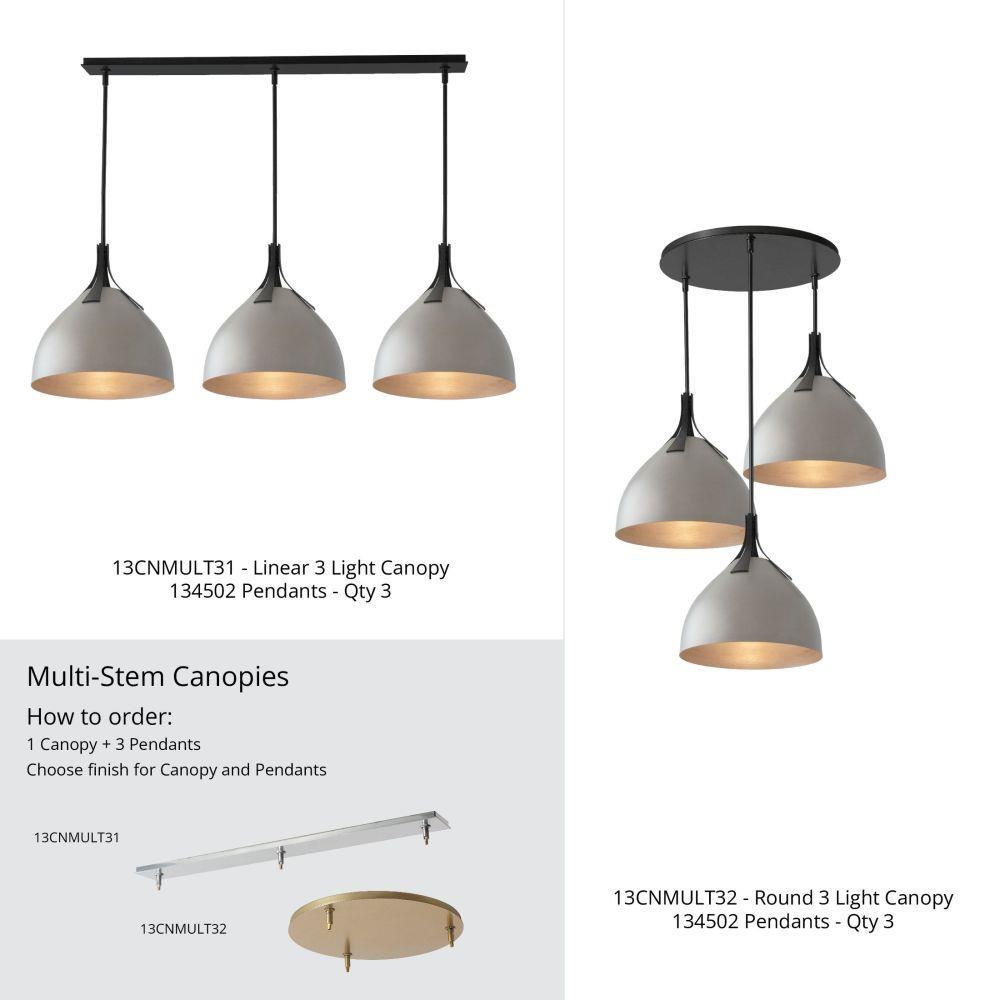 13CNMULT31 - Linear 3 Light Canopy
134502 Pendants - Qty 3

Multi-Stem Canopies

How to order:

1 Canopy + 3 Pendants

Choose finish for Canopy and Pendants

13CNMULT31

13CNMULT32

13CNMULT32 - Round 3 Light Canopy
134502 Pendants - Qty 3