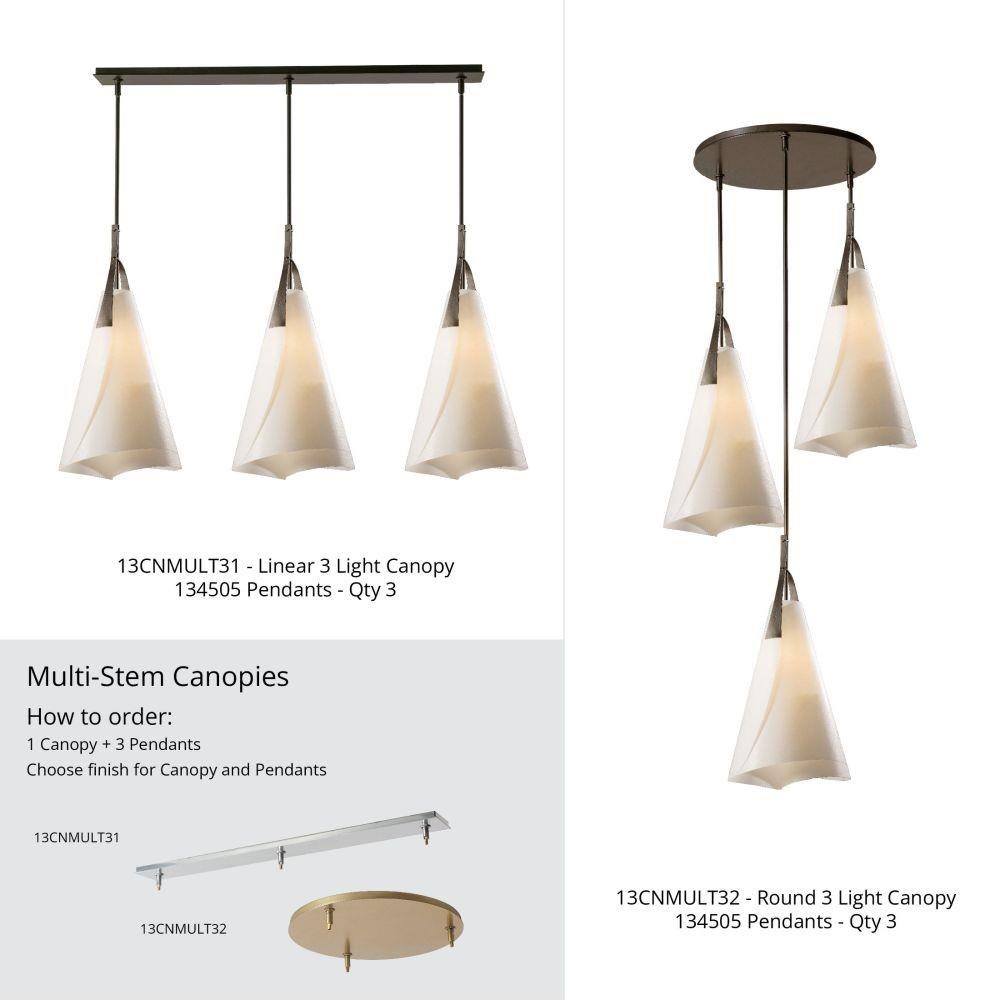 13CNMULT31 - Linear 3 Light Canopy
134505 Pendants - Qty 3

Multi-Stem Canopies

How to order:

1 Canopy + 3 Pendants
Choose finish for Canopy and Pendants

13CNMULT31

13CNMULT32

13CNMULT32 - Round 3 Light Canopy
134505 Pendants - Qty 3