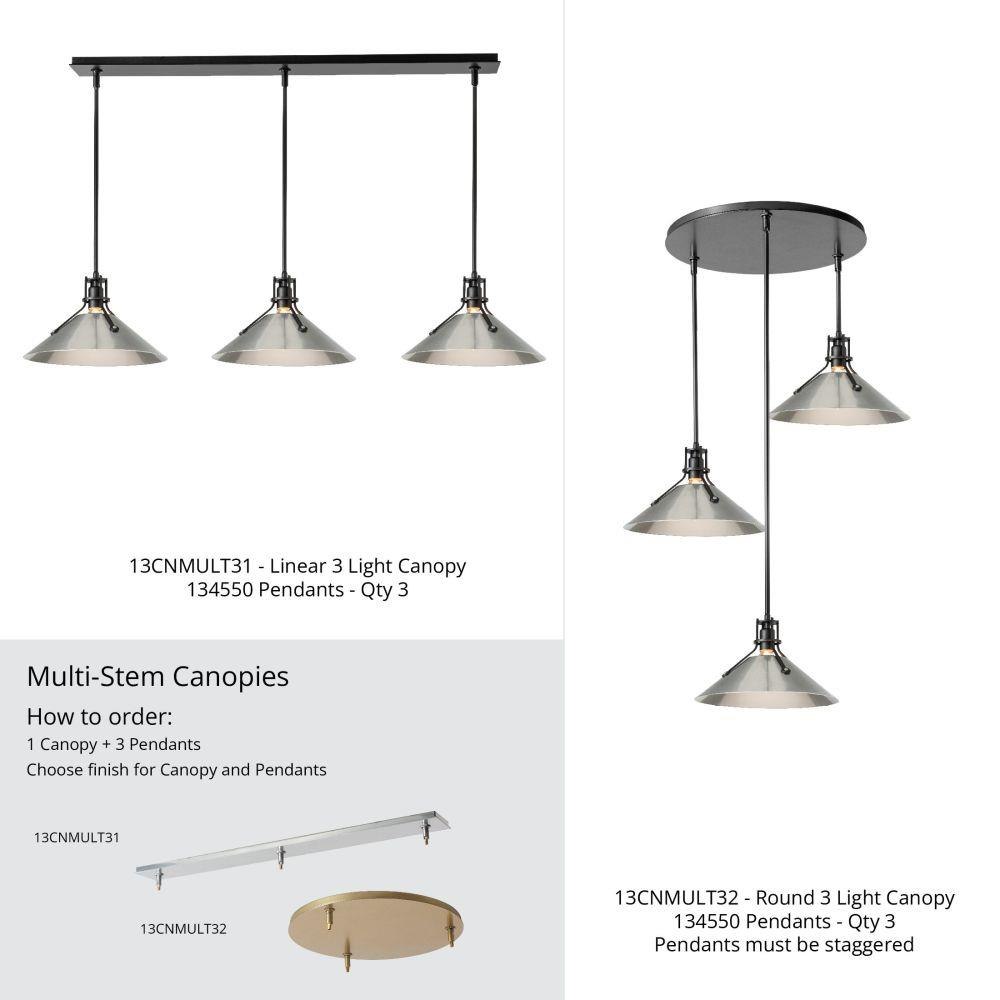 13CNMULT31 - Linear 3 Light Canopy
134550 Pendants - Qty 3

Multi-Stem Canopies

How to order:

1 Canopy + 3 Pendants

Choose finish for Canopy and Pendants

13CNMULT31

13CNMULT32

13CNMULT32 - Round 3 Light Canopy
134550 Pendants - Qty 3
Pendants must be staggered