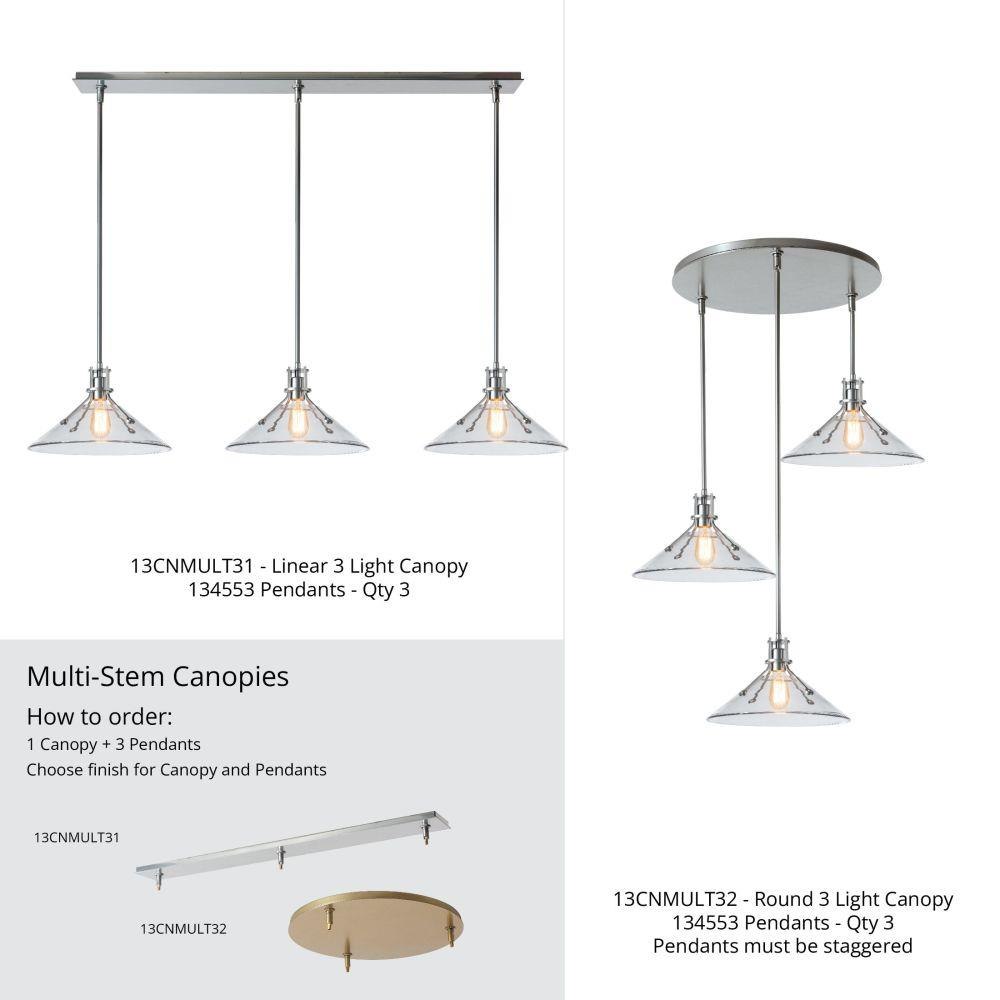 13CNMULT31 - Linear 3 Light Canopy
134553 Pendants - Qty 3

Multi-Stem Canopies

How to order:

1 Canopy + 3 Pendants
Choose finish for Canopy and Pendants

13CNMULT31

13CNMULT32

13CNMULT32 - Round 3 Light Canopy
134553 Pendants - Qty 3
Pendants must be staggered