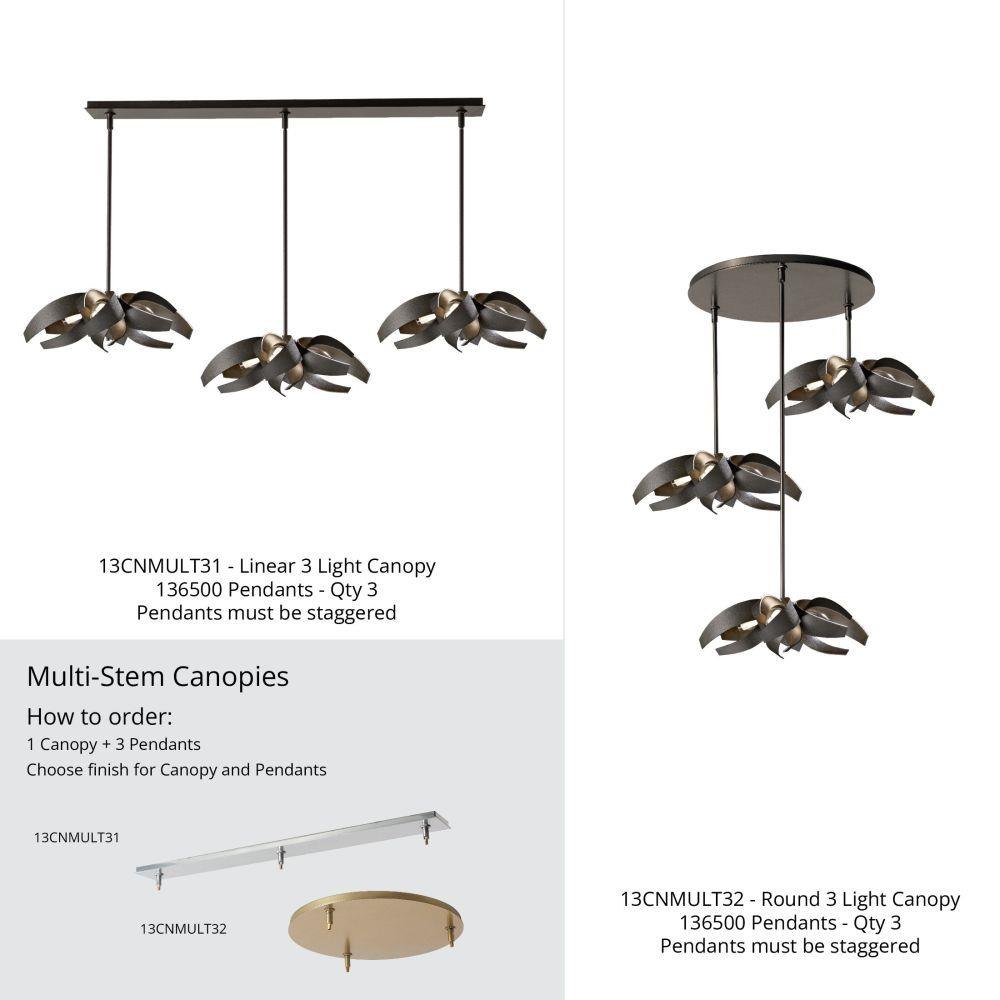 13CNMULT31 - Linear 3 Light Canopy
136500 Pendants - Qty 3
Pendants must be staggered

Multi-Stem Canopies

How to order:

1 Canopy + 3 Pendants

Choose finish for Canopy and Pendants

13CNMULT31

13CNMULT32

13CNMULT32 - Round 3 Light Canopy
136500 Pendants - Qty 3
Pendants must be staggered