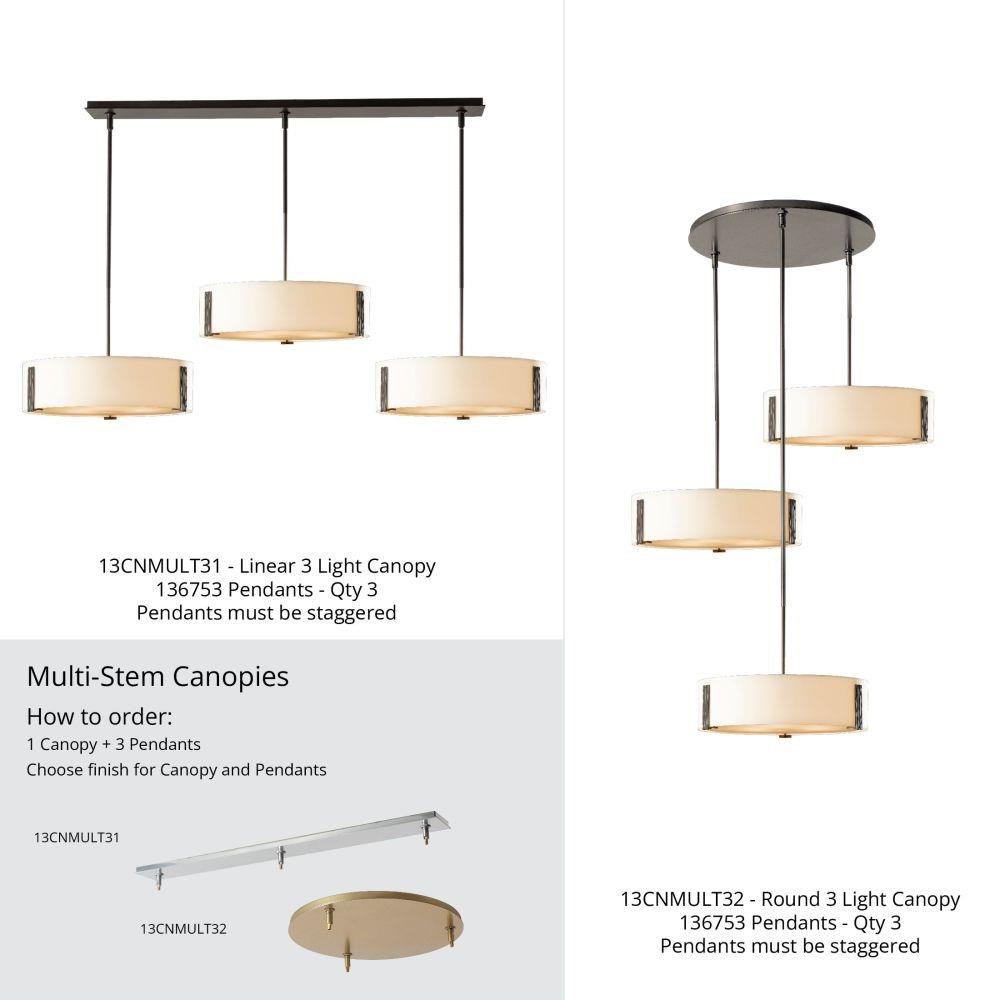 13CNMULT31 - Linear 3 Light Canopy
136753 Pendants - Qty 3
Pendants must be staggered

Multi-Stem Canopies

How to order:

1 Canopy + 3 Pendants
Choose finish for Canopy and Pendants

13CNMULT31

13CNMULT32

13CNMULT32 - Round 3 Light Canopy
136753 Pendants - Qty 3
Pendants must be staggered