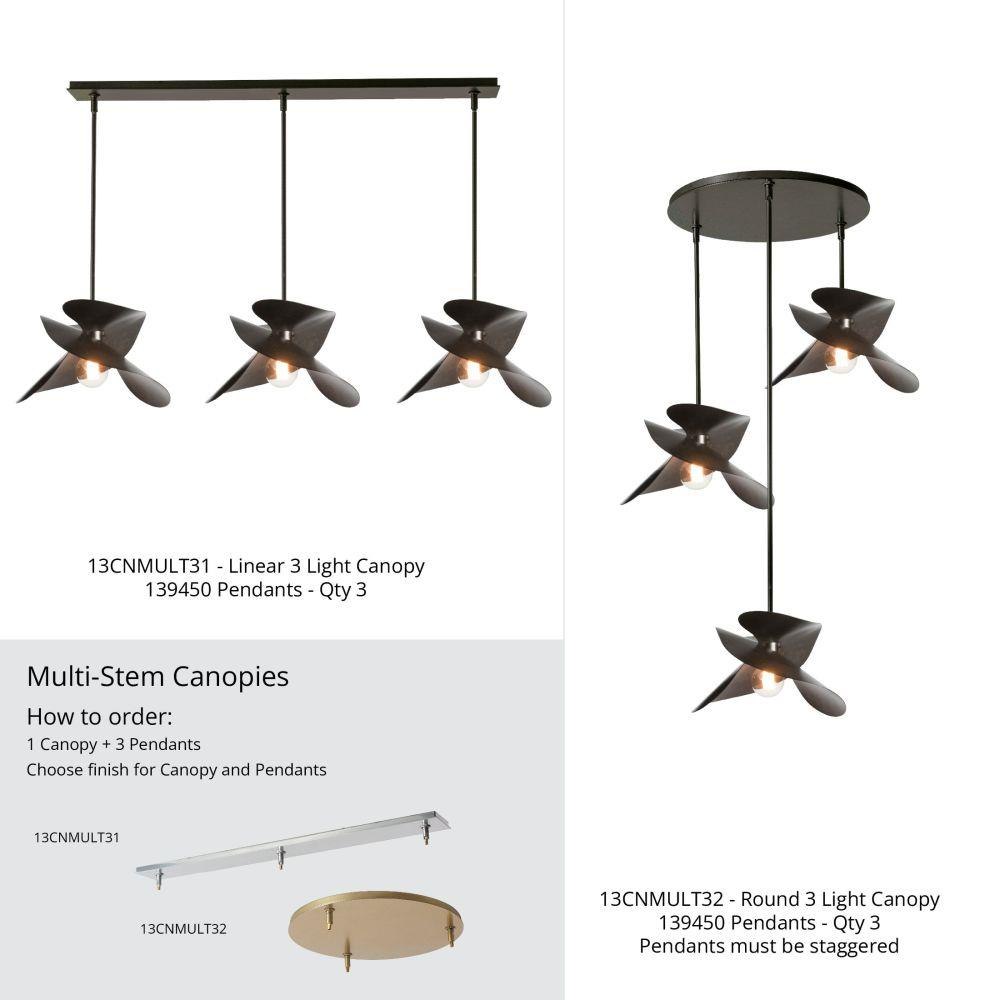 13CNMULT31 - Linear 3 Light Canopy
139450 Pendants - Qty 3

Multi-Stem Canopies

How to order:
1 Canopy + 3 Pendants
Choose finish for Canopy and Pendants

13CNMULT31

13CNMULT32

13CNMULT32 - Round 3 Light Canopy
139450 Pendants - Qty 3
Pendants must be staggered