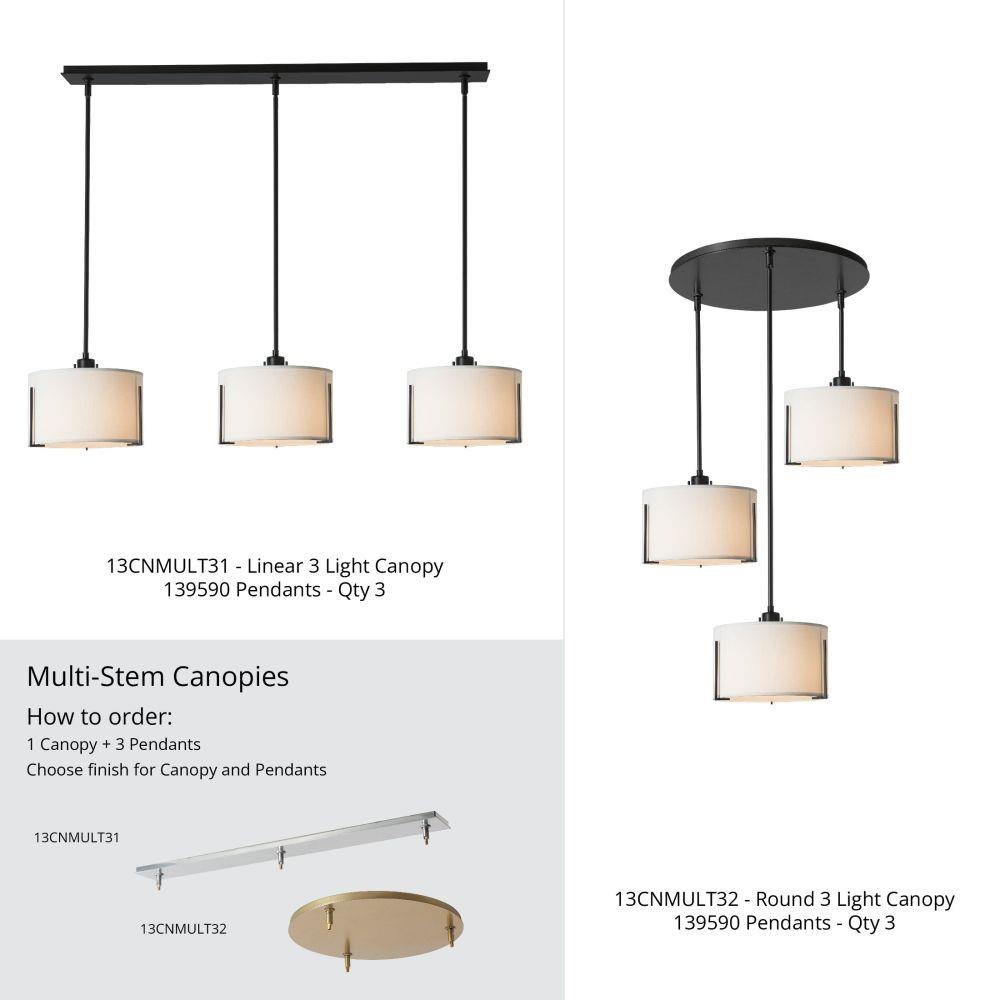 13CNMULT31 - Linear 3 Light Canopy
139590 Pendants - Qty 3

Multi-Stem Canopies

How to order:

1 Canopy + 3 Pendants
Choose finish for Canopy and Pendants

13CNMULT31

13CNMULT32

13CNMULT32 - Round 3 Light Canopy
139590 Pendants - Qty 3