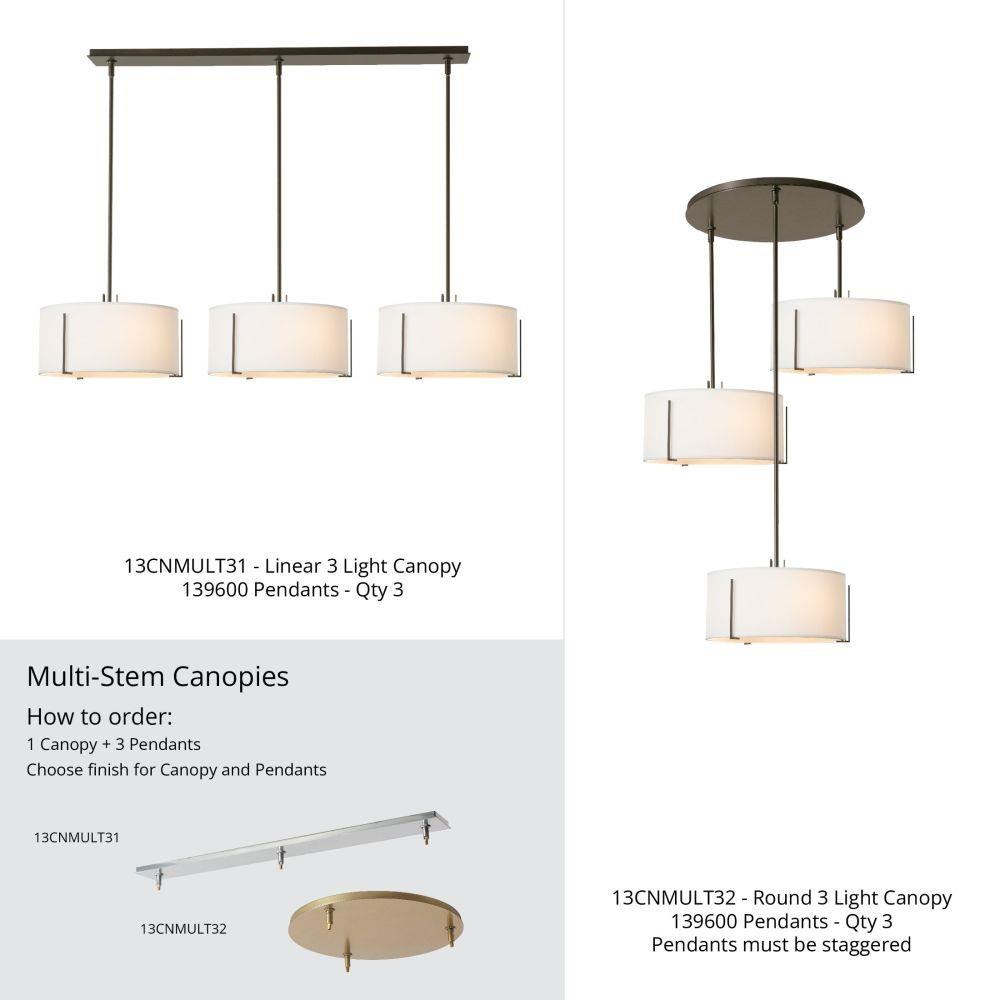 13CNMULT31 - Linear 3 Light Canopy
139600 Pendants - Qty 3

Multi-Stem Canopies

How to order:

1 Canopy + 3 Pendants
Choose finish for Canopy and Pendants

13CNMULT31

13CNMULT32

13CNMULT32 - Round 3 Light Canopy
139600 Pendants - Qty 3
Pendants must be staggered