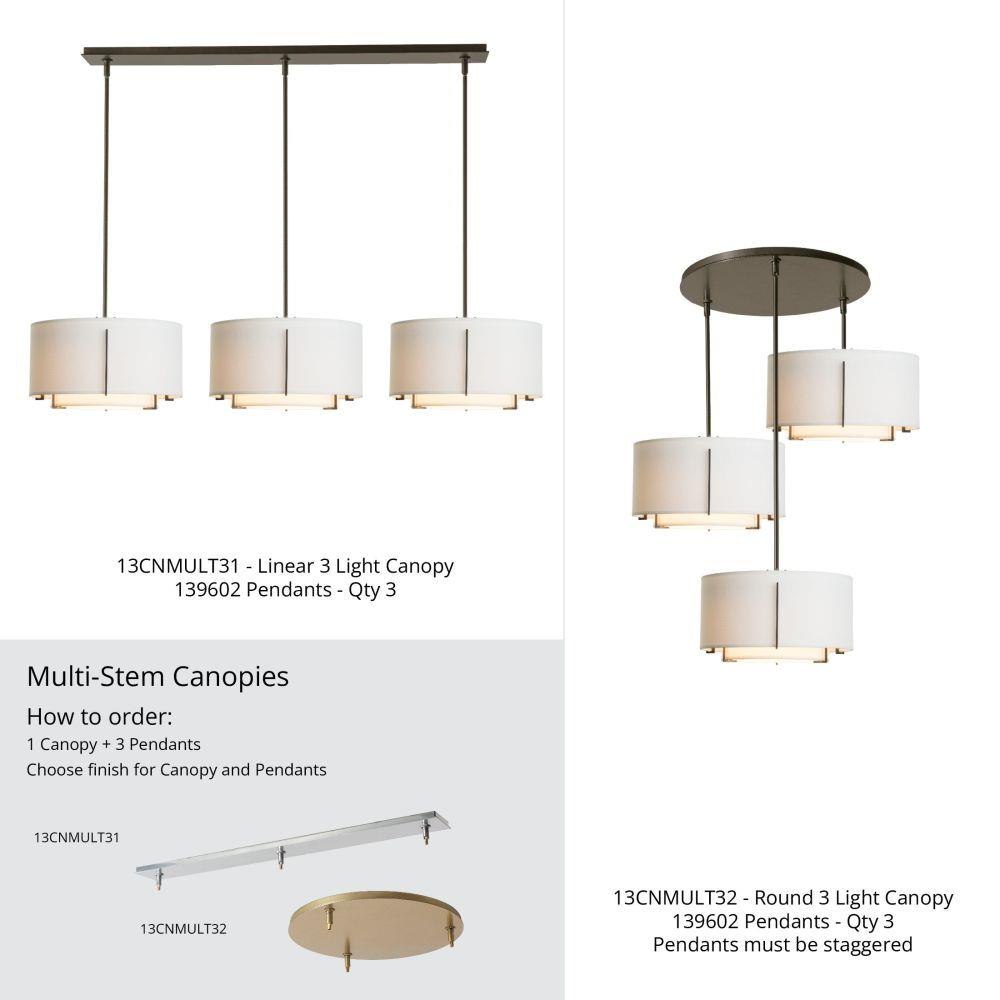 13CNMULT31 - Linear 3 Light Canopy
139602 Pendants - Qty 3

Multi-Stem Canopies

How to order:

1 Canopy + 3 Pendants
Choose finish for Canopy and Pendants

13CNMULT31

13CNMULT32

13CNMULT32 - Round 3 Light Canopy
139602 Pendants - Qty 3
Pendants must be staggered