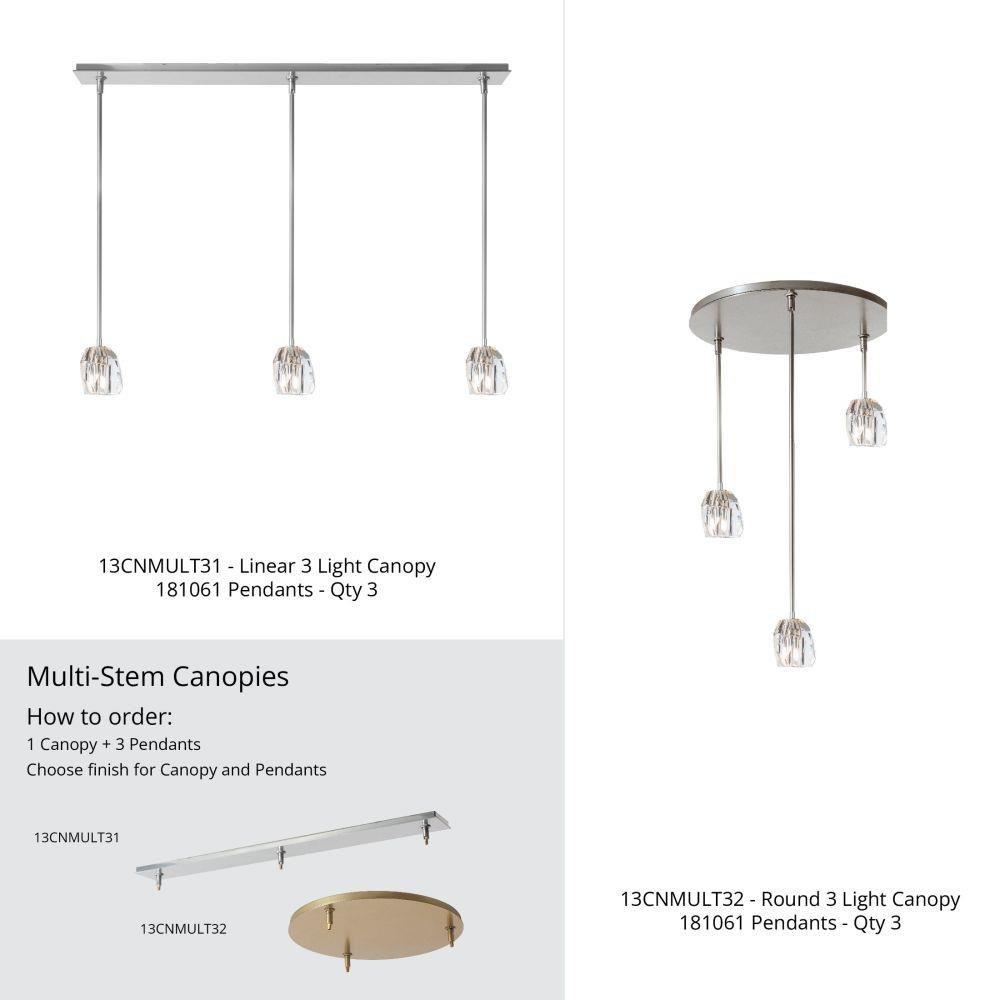 13CNMULT31 - Linear 3 Light Canopy
181061 Pendants - Qty 3

Multi-Stem Canopies

How to order:

1 Canopy + 3 Pendants
Choose finish for Canopy and Pendants

13CNMULT31

13CNMULT32

13CNMULT32 - Round 3 Light Canopy
181061 Pendants - Qty 3