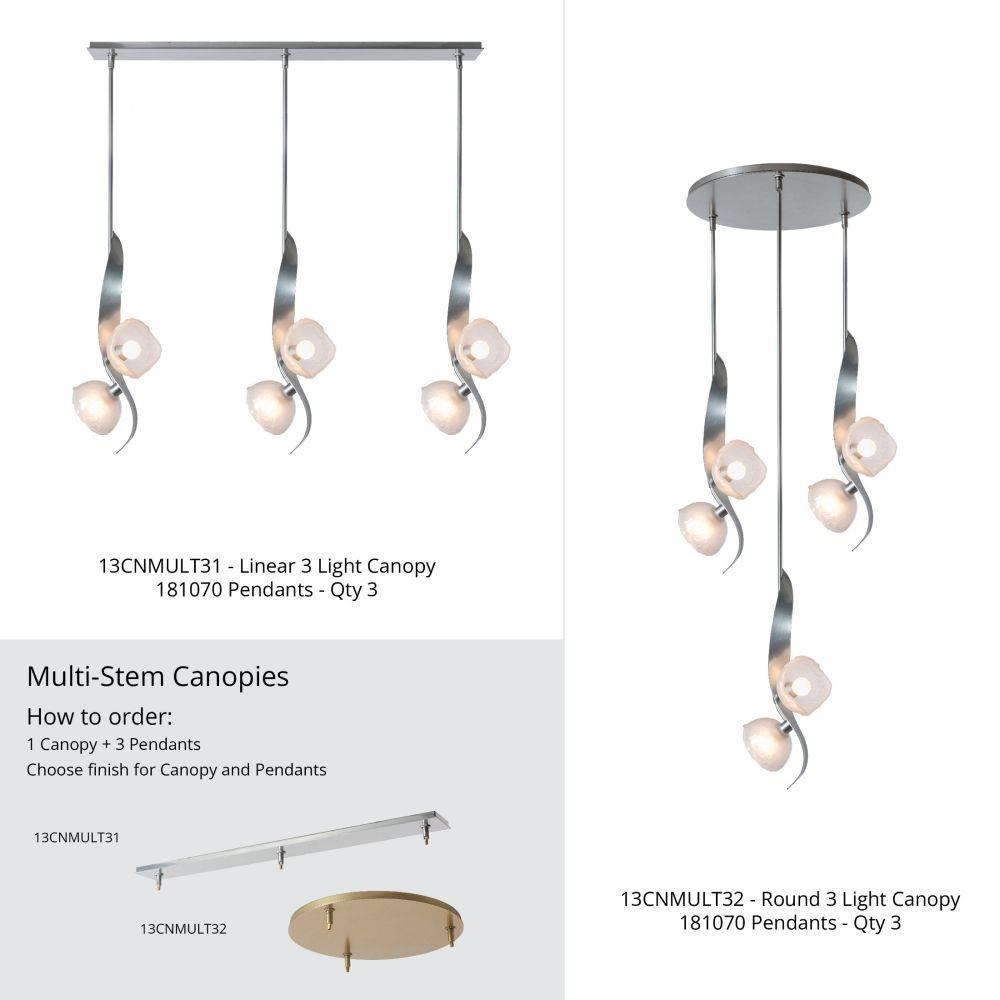 13CNMULT31 - Linear 3 Light Canopy
181070 Pendants - Qty 3

Multi-Stem Canopies

How to order:

1 Canopy + 3 Pendants
Choose finish for Canopy and Pendants

13CNMULT31

13CNMULT32

13CNMULT32 - Round 3 Light Canopy
181070 Pendants - Qty 3