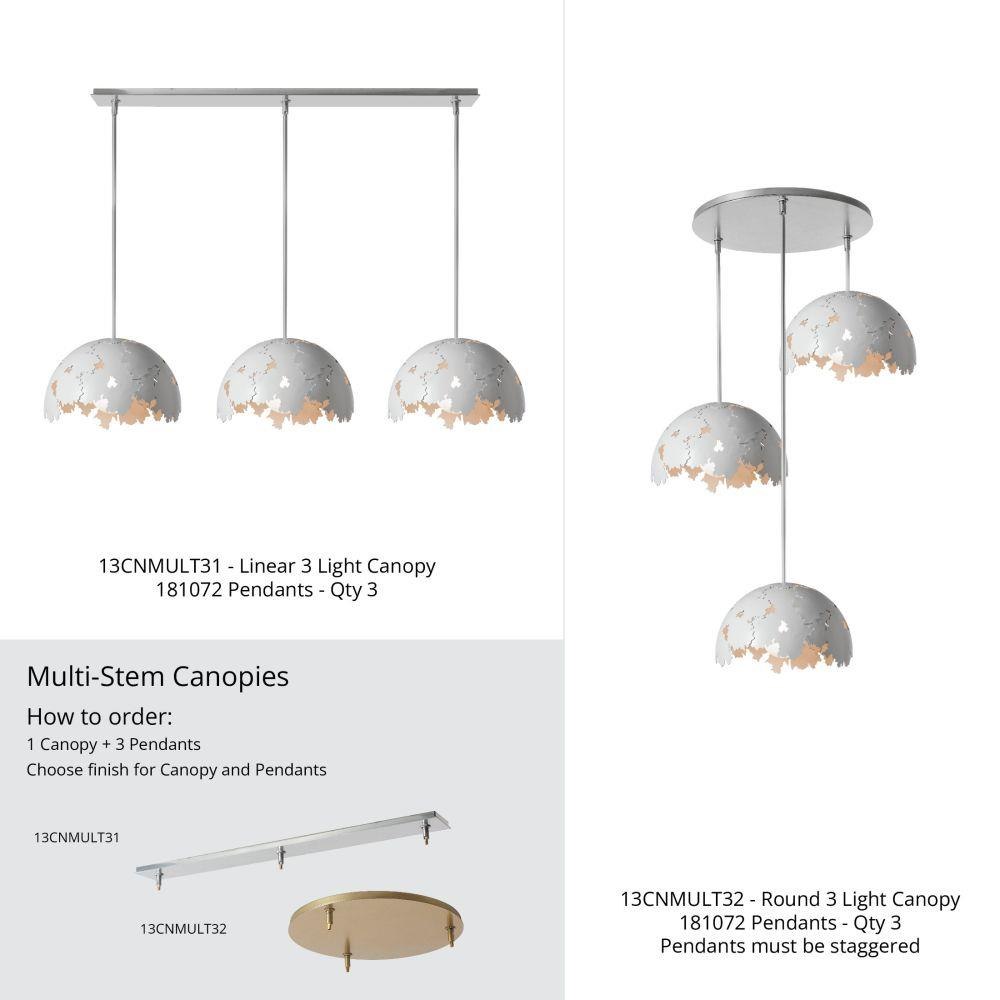 13CNMULT31 - Linear 3 Light Canopy
181072 Pendants - Qty 3

Multi-Stem Canopies

How to order:
1 Canopy + 3 Pendants
Choose finish for Canopy and Pendants

13CNMULT31

13CNMULT32

13CNMULT32 - Round 3 Light Canopy
181072 Pendants - Qty 3
Pendants must be staggered