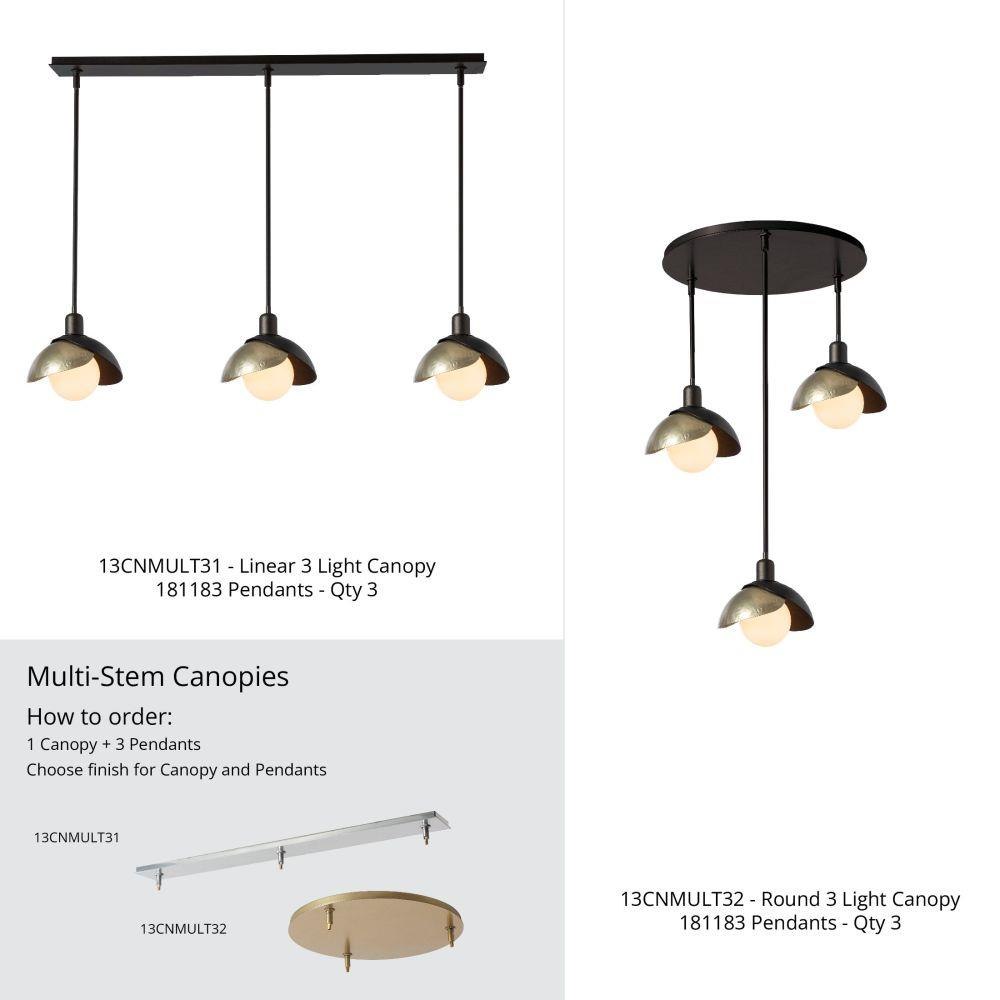 13CNMULT31 - Linear 3 Light Canopy
181183 Pendants - Qty 3

Multi-Stem Canopies

How to order:

1 Canopy + 3 Pendants
Choose finish for Canopy and Pendants

13CNMULT31

13CNMULT32

13CNMULT32 - Round 3 Light Canopy
181183 Pendants - Qty 3