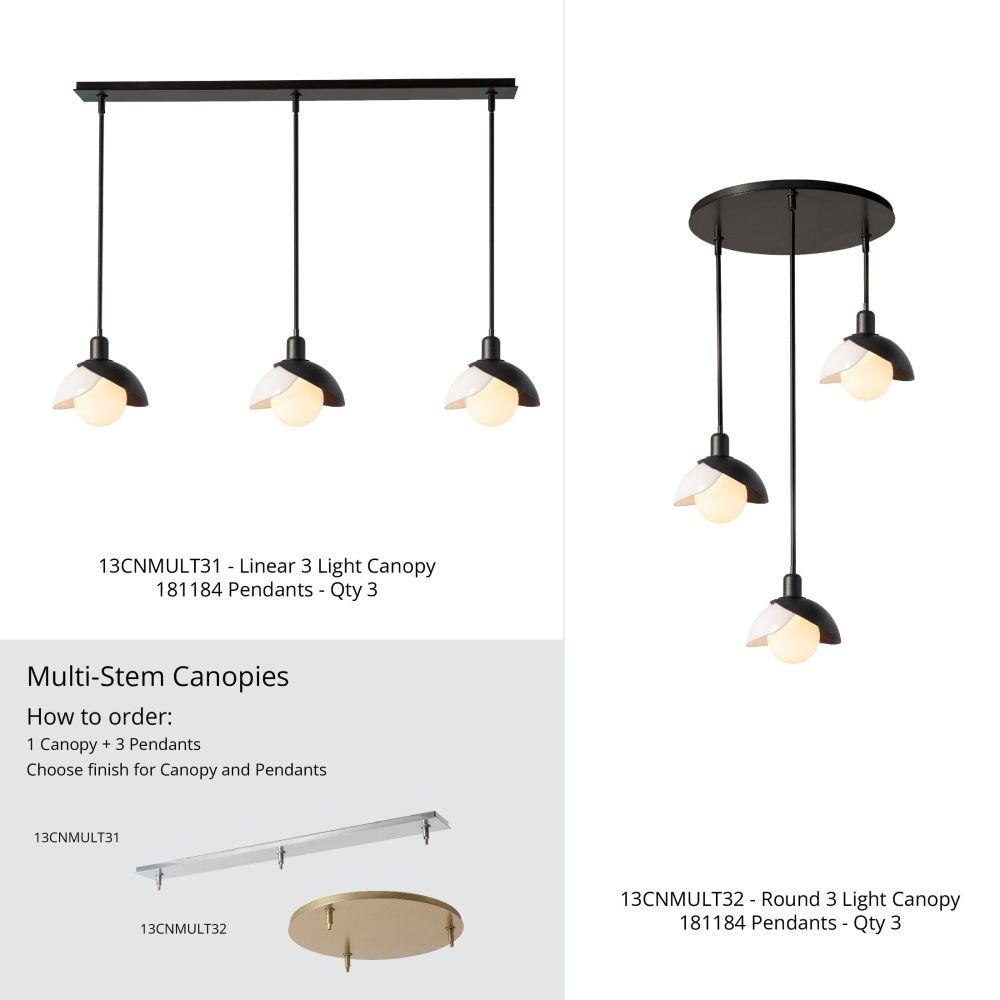 13CNMULT31 - Linear 3 Light Canopy
181184 Pendants - Qty 3

Multi-Stem Canopies

How to order:

1 Canopy + 3 Pendants
Choose finish for Canopy and Pendants

13CNMULT31

13CNMULT32

13CNMULT32 - Round 3 Light Canopy
181184 Pendants - Qty 3