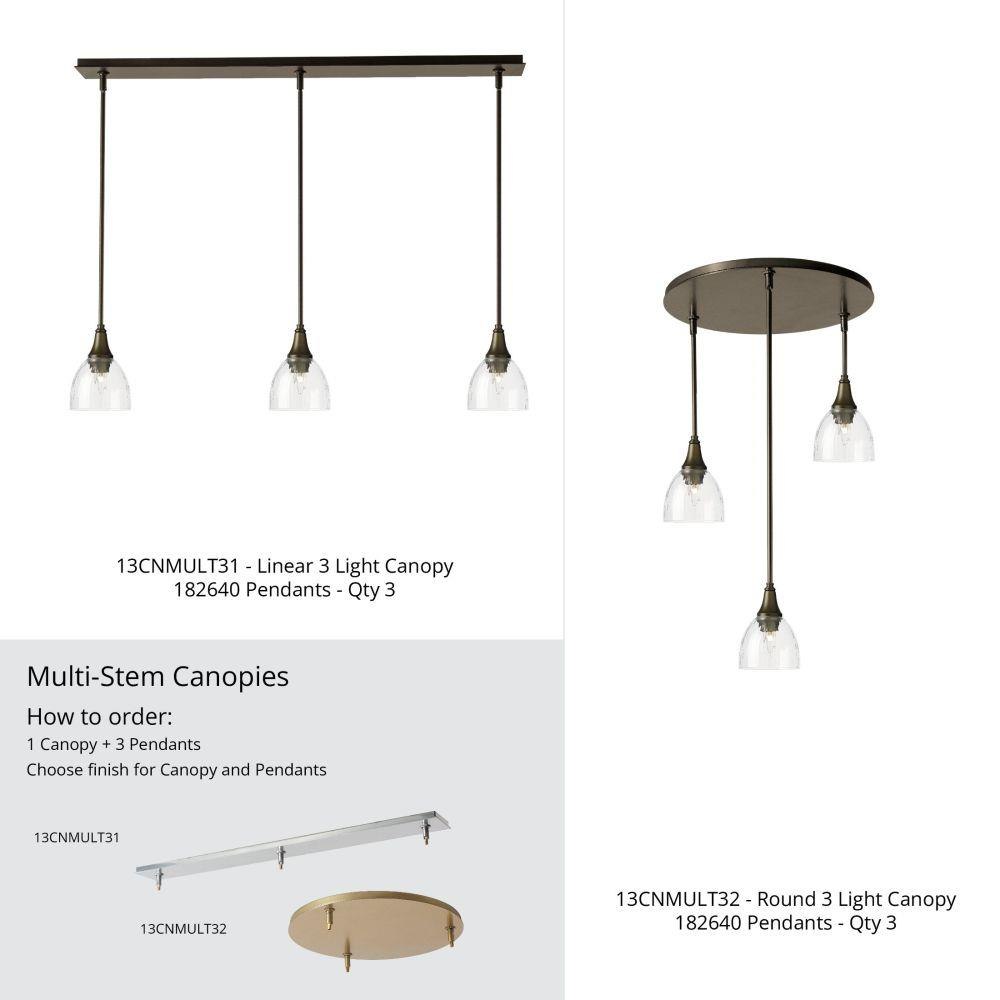 13CNMULT31 - Linear 3 Light Canopy
182640 Pendants - Qty 3

Multi-Stem Canopies

How to order:
1 Canopy + 3 Pendants
Choose finish for Canopy and Pendants

13CNMULT31

13CNMULT32

13CNMULT32 - Round 3 Light Canopy
182640 Pendants - Qty 3