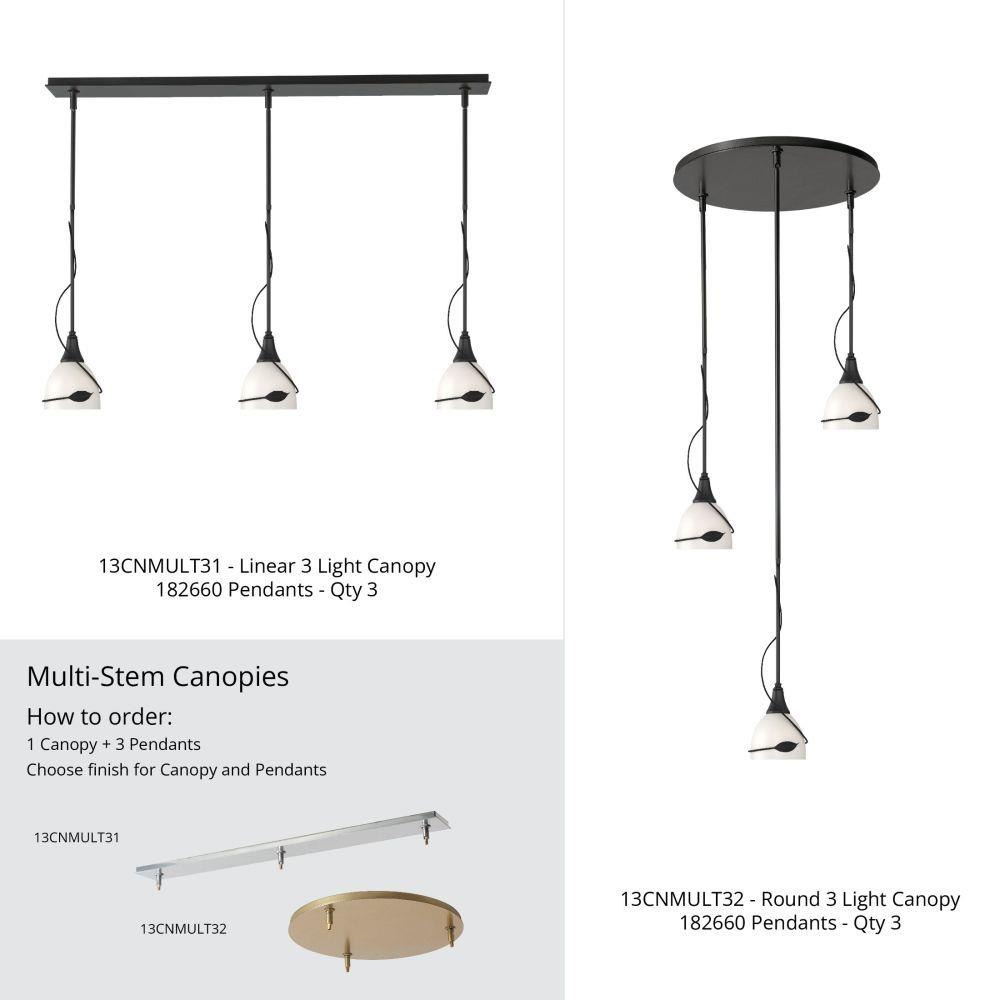 13CNMULT31 - Linear 3 Light Canopy
182660 Pendants - Qty 3

Multi-Stem Canopies

How to order:
1 Canopy + 3 Pendants
Choose finish for Canopy and Pendants

13CNMULT31

13CNMULT32

13CNMULT32 - Round 3 Light Canopy
182660 Pendants - Qty 3