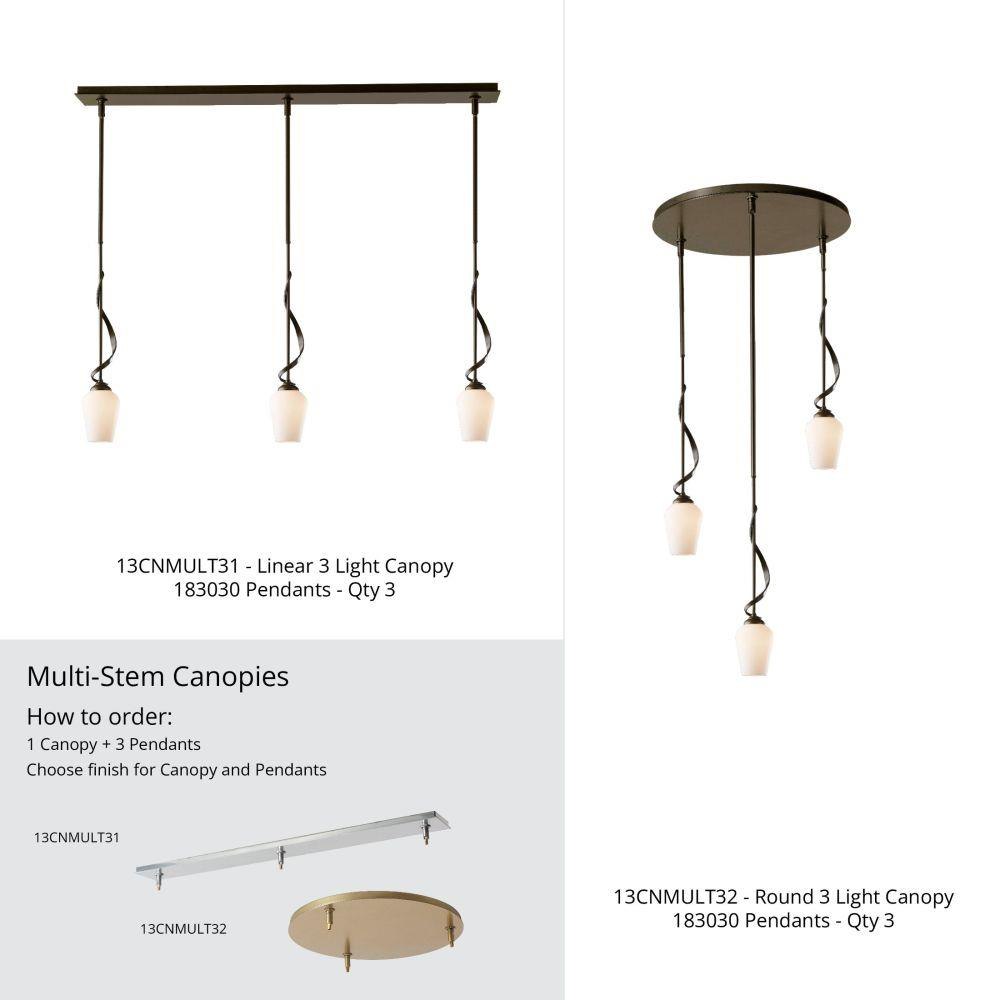 13CNMULT31 - Linear 3 Light Canopy
183030 Pendants - Qty 3

Multi-Stem Canopies

How to order:
1 Canopy + 3 Pendants
Choose finish for Canopy and Pendants

13CNMULT31

13CNMULT32

13CNMULT32 - Round 3 Light Canopy
183030 Pendants - Qty 3