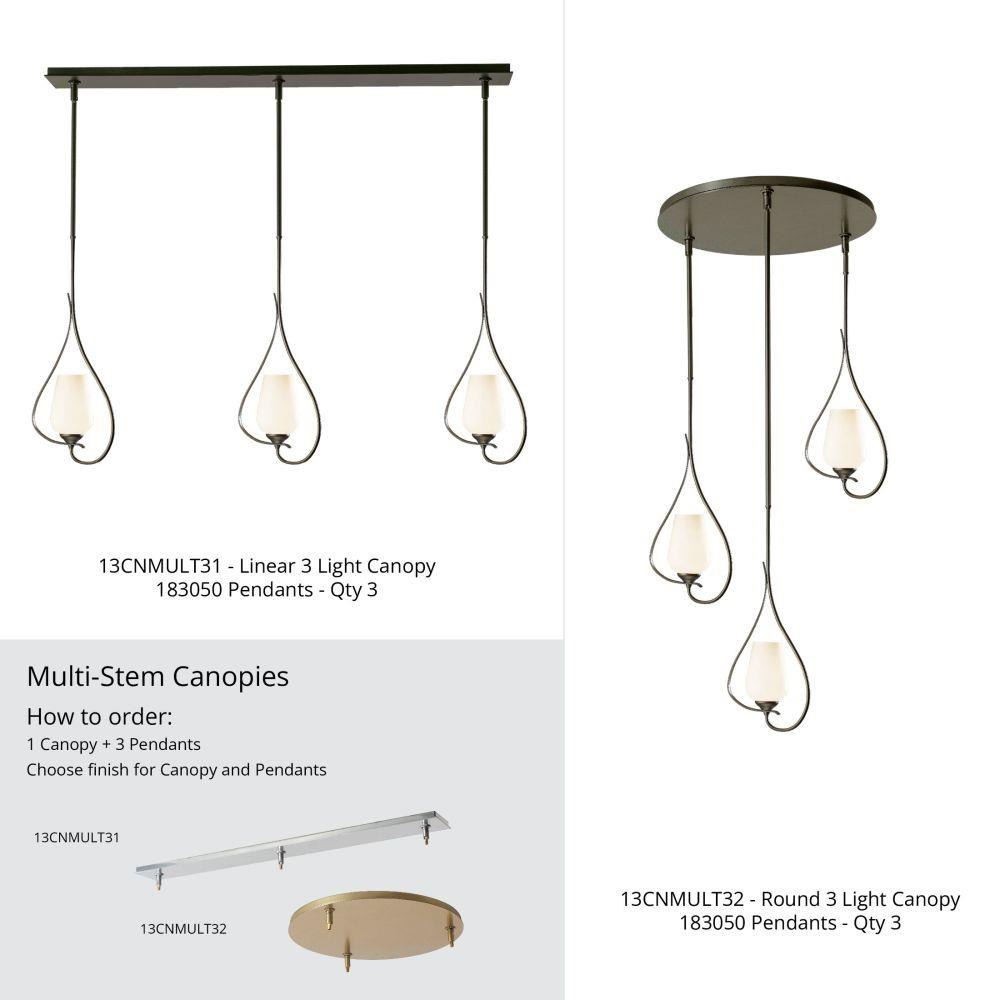 13CNMULT31 - Linear 3 Light Canopy
183050 Pendants - Qty 3

Multi-Stem Canopies

How to order:

1 Canopy + 3 Pendants
Choose finish for Canopy and Pendants

13CNMULT31

13CNMULT32

13CNMULT32 - Round 3 Light Canopy
183050 Pendants - Qty 3