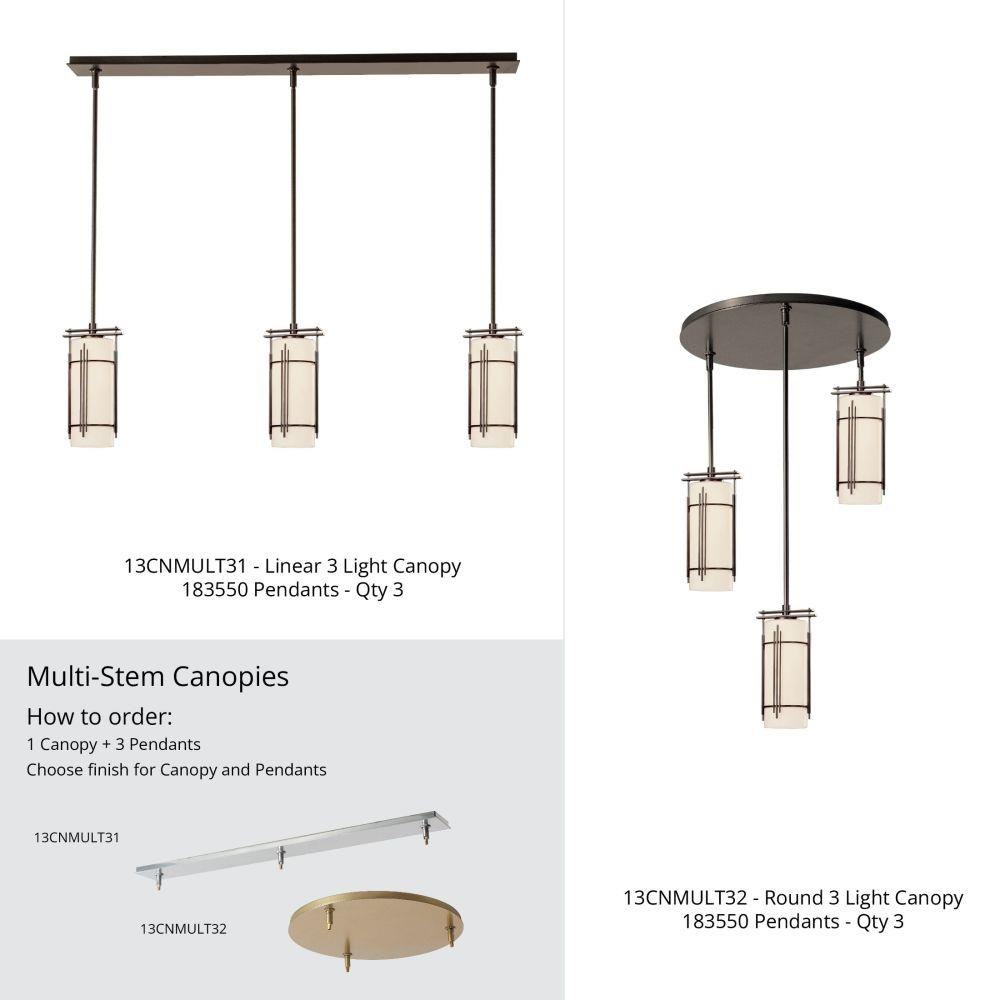 13CNMULT31 - Linear 3 Light Canopy
183550 Pendants - Qty 3

Multi-Stem Canopies

How to order:

1 Canopy + 3 Pendants
Choose finish for Canopy and Pendants

13CNMULT31

13CNMULT32

13CNMULT32 - Round 3 Light Canopy
183550 Pendants - Qty 3